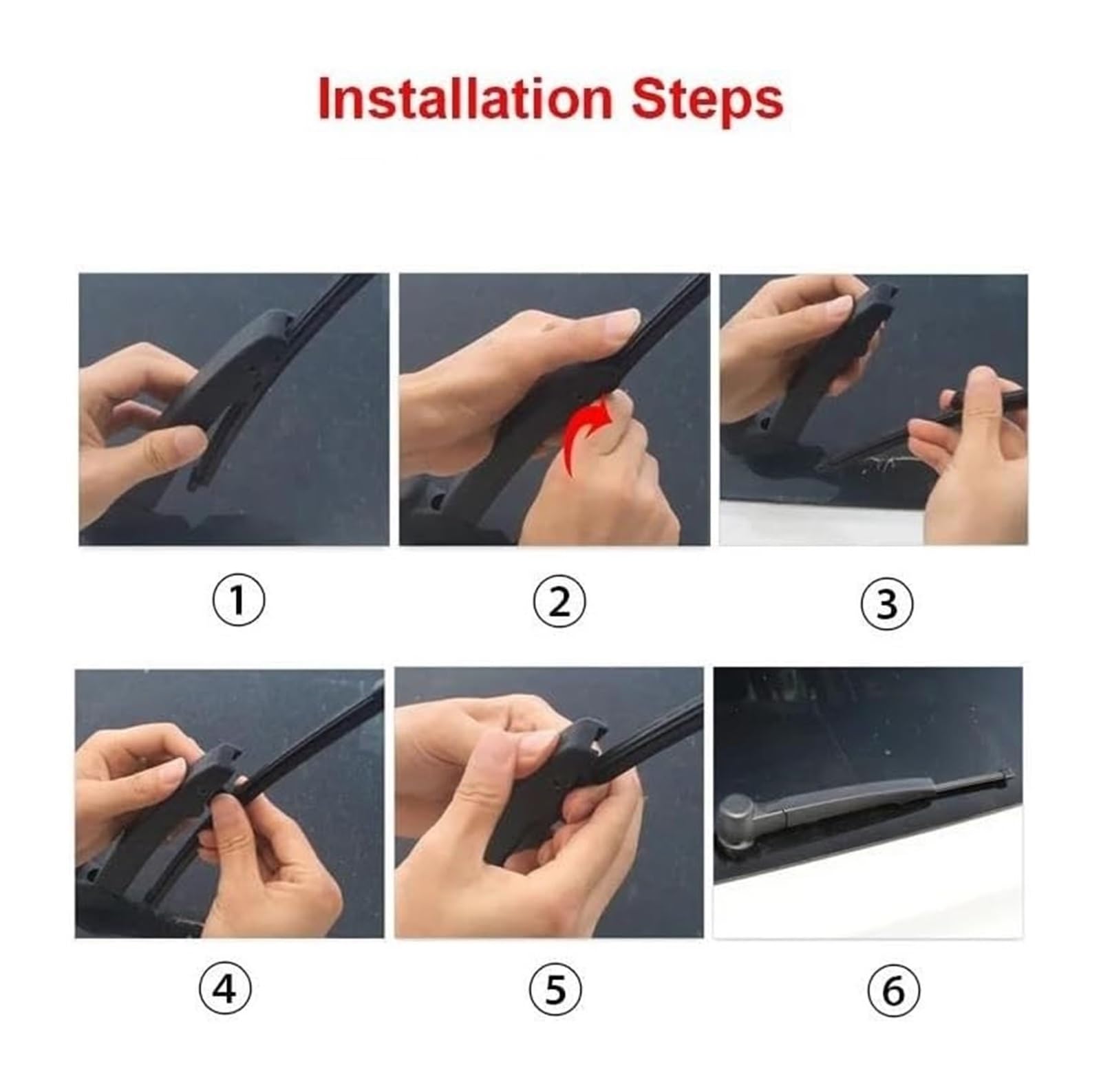 Installation Steps

①

②

③

④

⑤

⑥