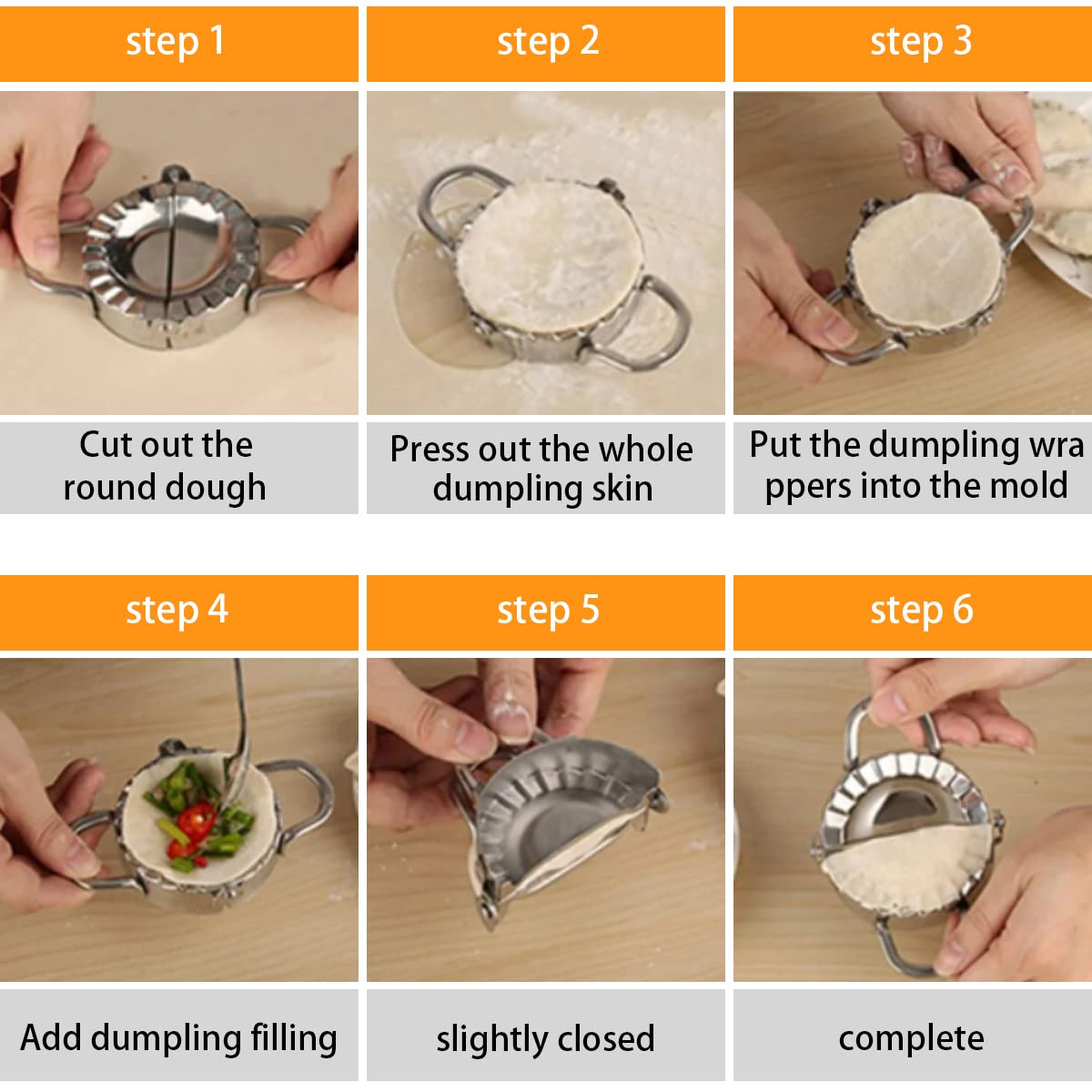 step 1

Cut out the round dough

step 2

Press out the whole dumpling skin

step 3

Put the dumpling wra ppers into the mold

step 4

Add dumpling filling

step 5

slightly closed

step 6

complete