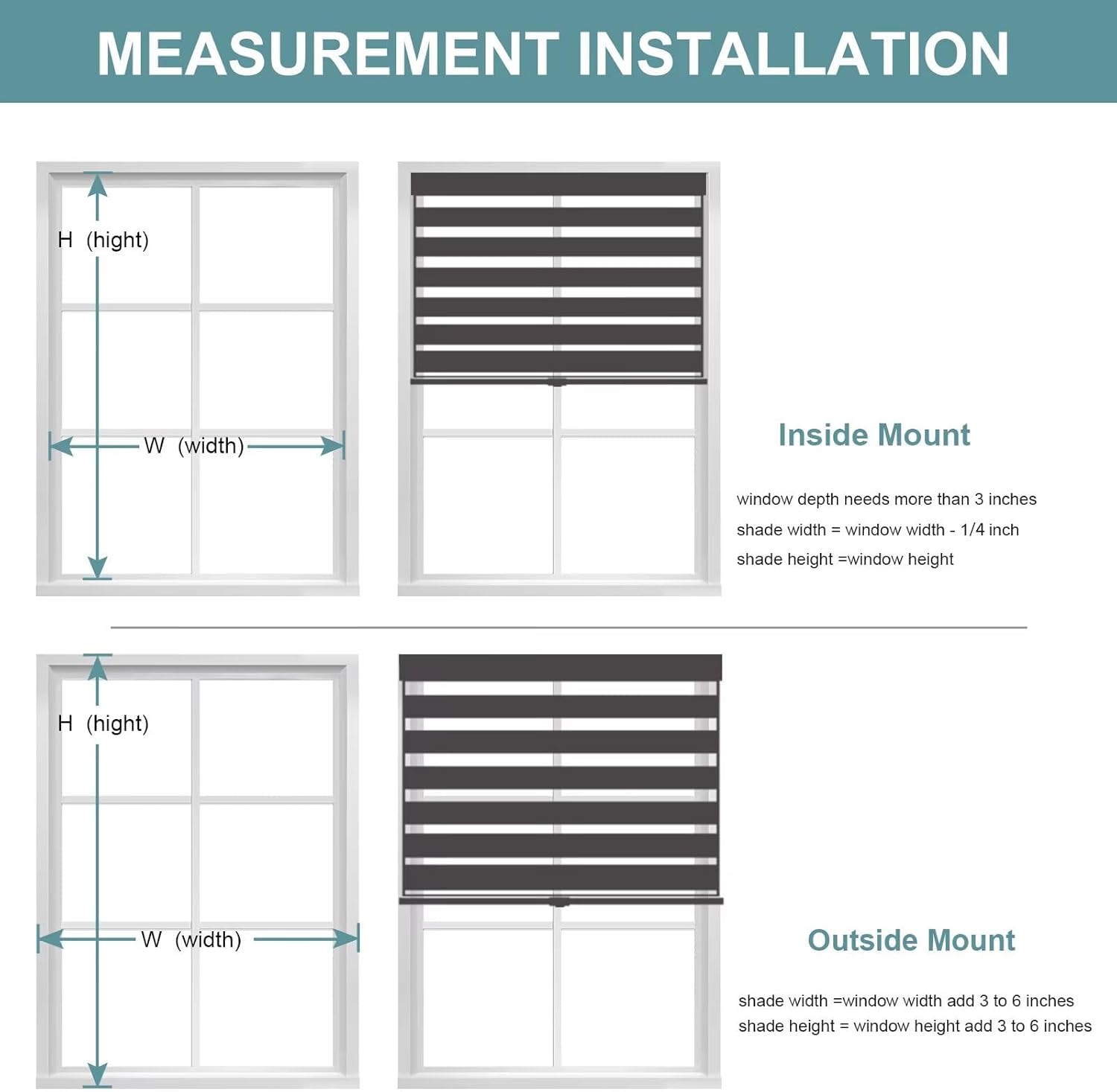 MEASUREMENT INSTALLATION

H (hight)

W (width)

Inside Mount

window depth needs more than 3 inches

shade width = window width - 1/4 inch

shade height =window height

H (hight)

W (width)

Outside Mount

shade width =window width add 3 to 6 inches

shade height = window height add 3 to 6 inches