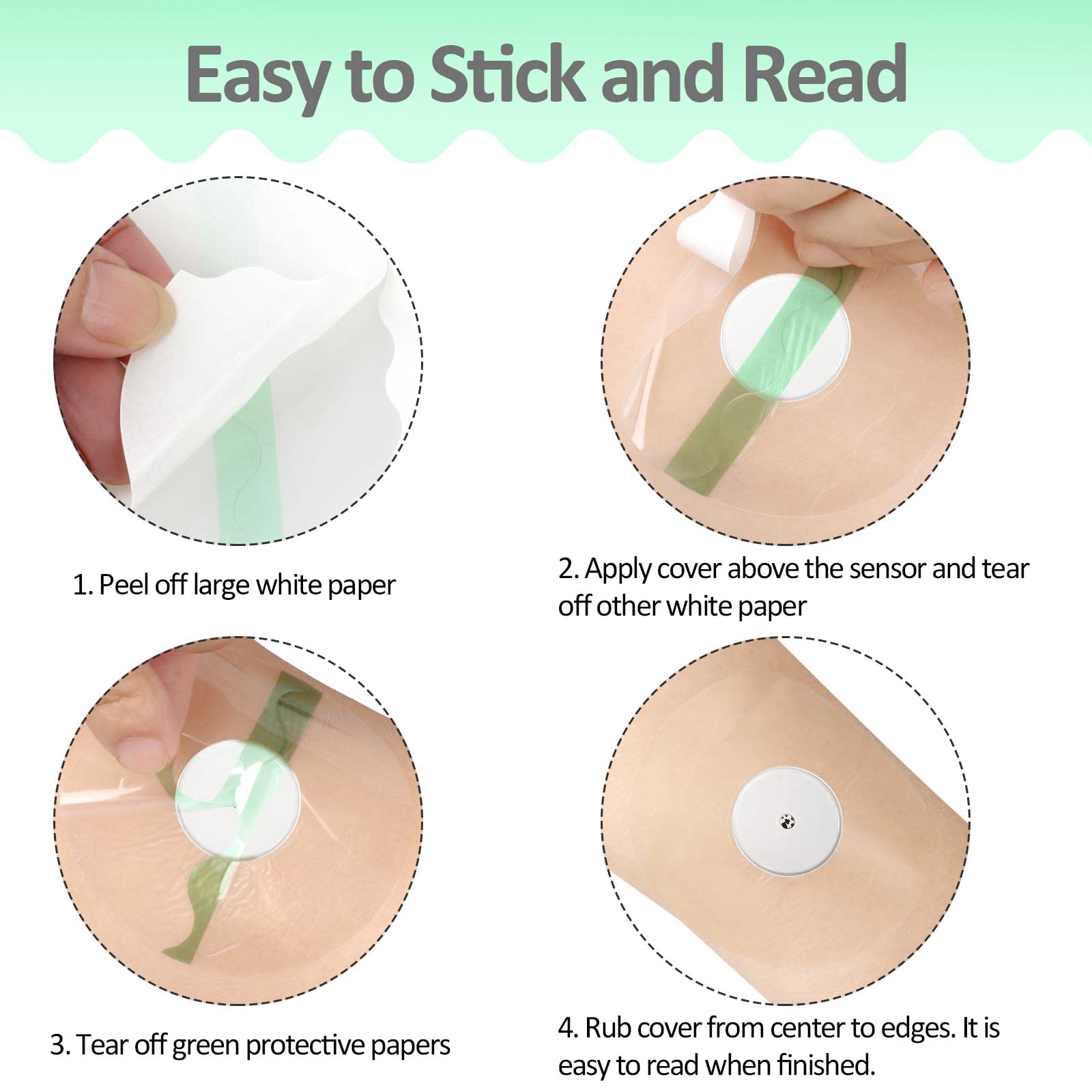 Easy to Stick and Read

1. Peel off large white paper

2. Apply cover above the sensor and tear off other white paper

3. Tear off green protective papers

4. Rub cover from center to edges. It is easy to read when finished.