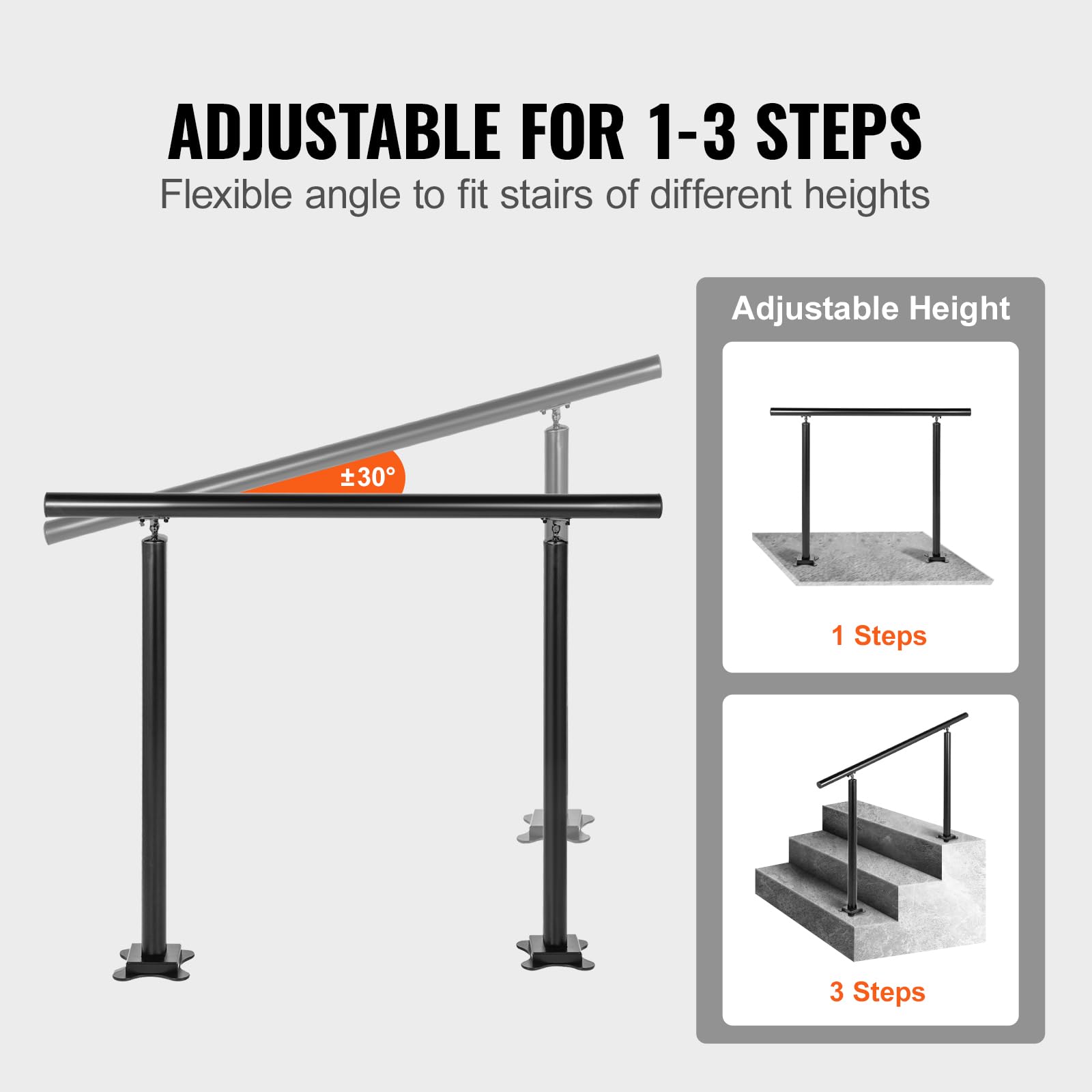 ADJUSTABLE FOR 1-3 STEPS
Flexible angle to fit stairs of different heights

±30°

Adjustable Height

1 Steps

3 Steps