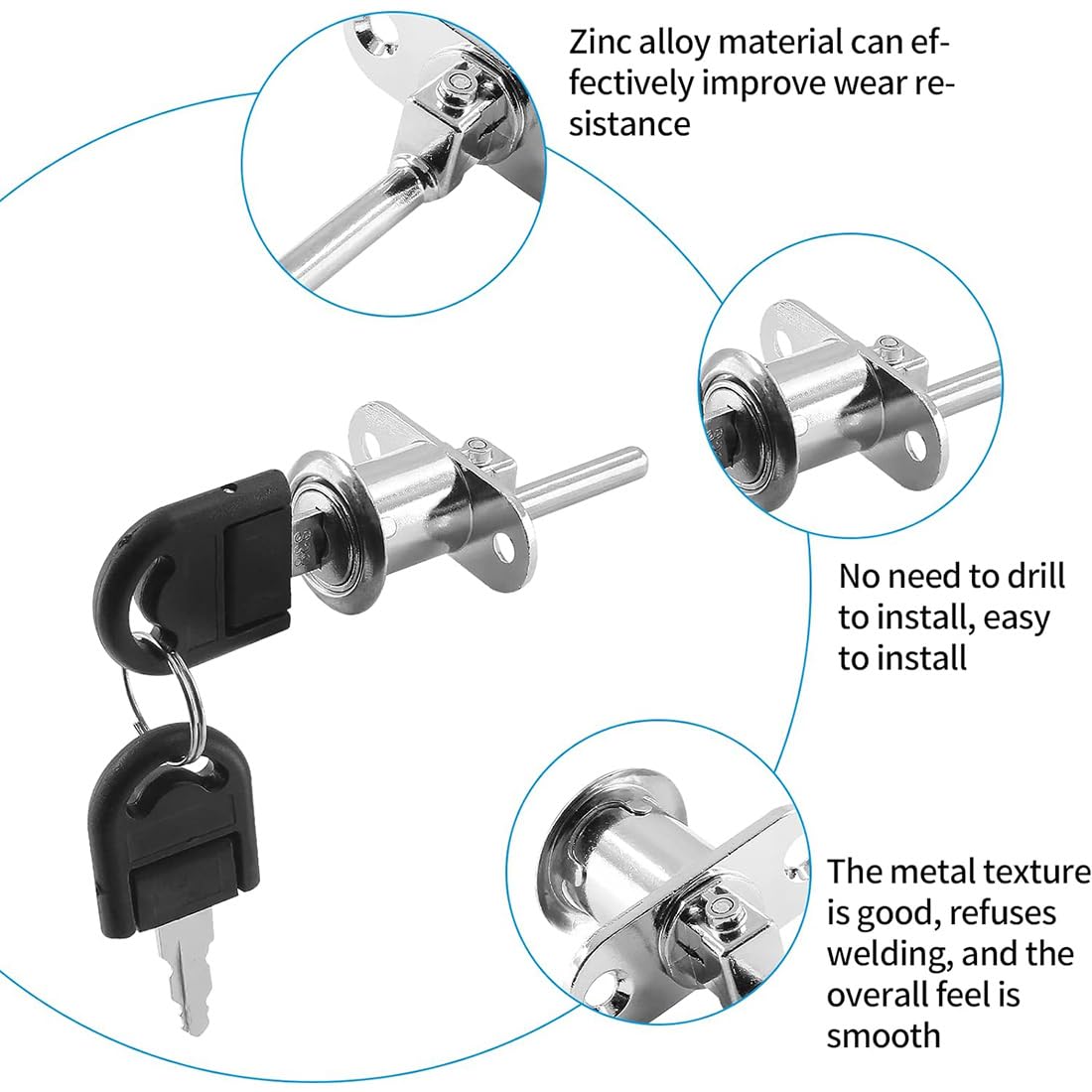 Zinc alloy material can effectively improve wear resistance

No need to drill to install, easy to install

The metal texture is good, refuses welding, and the overall feel is smooth