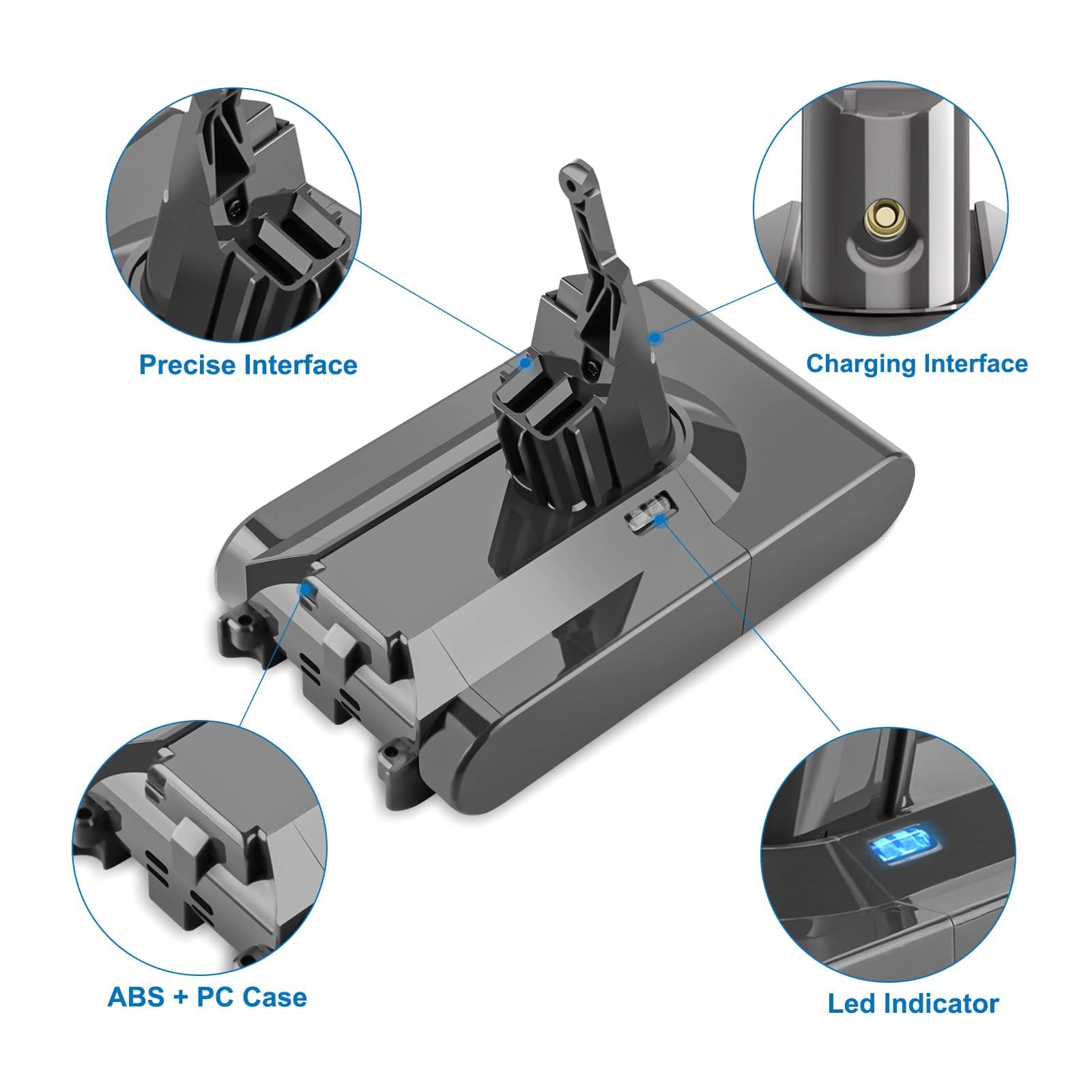 Precise Interface

Charging Interface

ABS + PC Case

Led Indicator