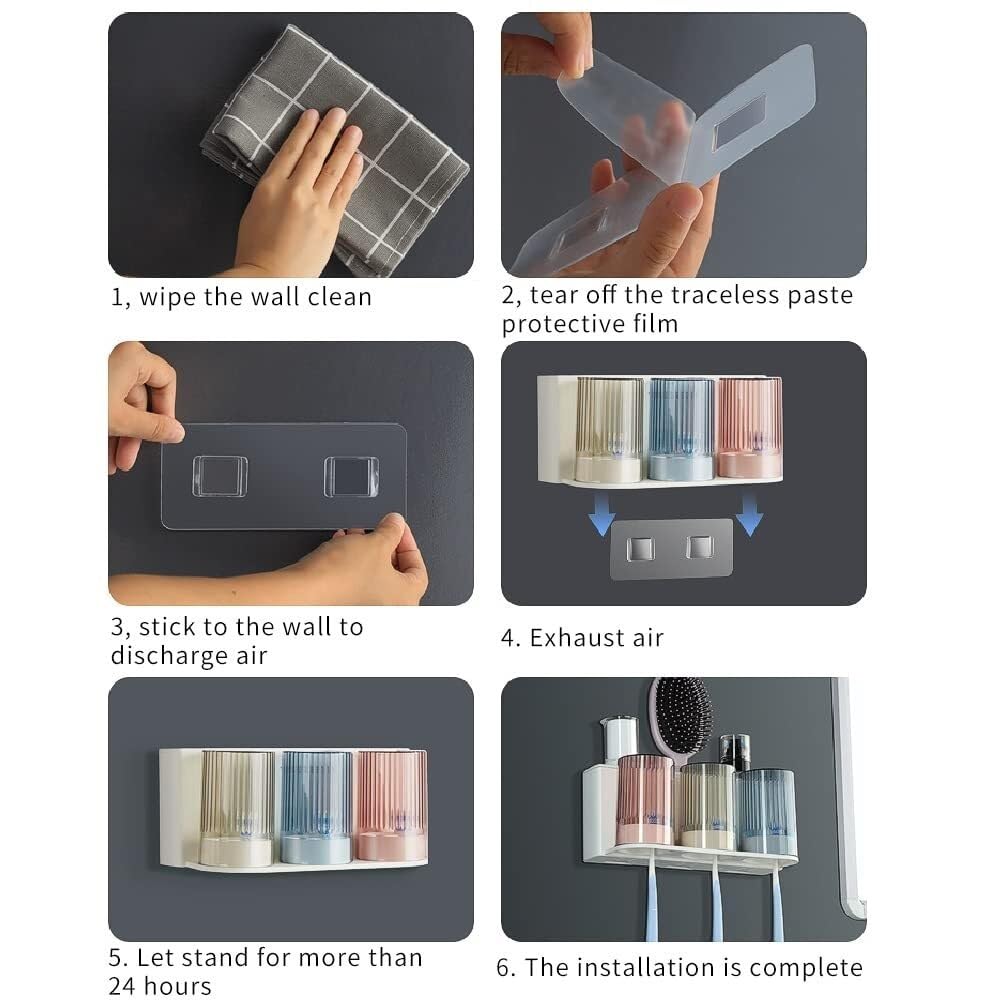 1, wipe the wall clean

2, tear off the traceless paste protective film

3, stick to the wall to discharge air

4. Exhaust air

5. Let stand for more than 24 hours

6. The installation is complete