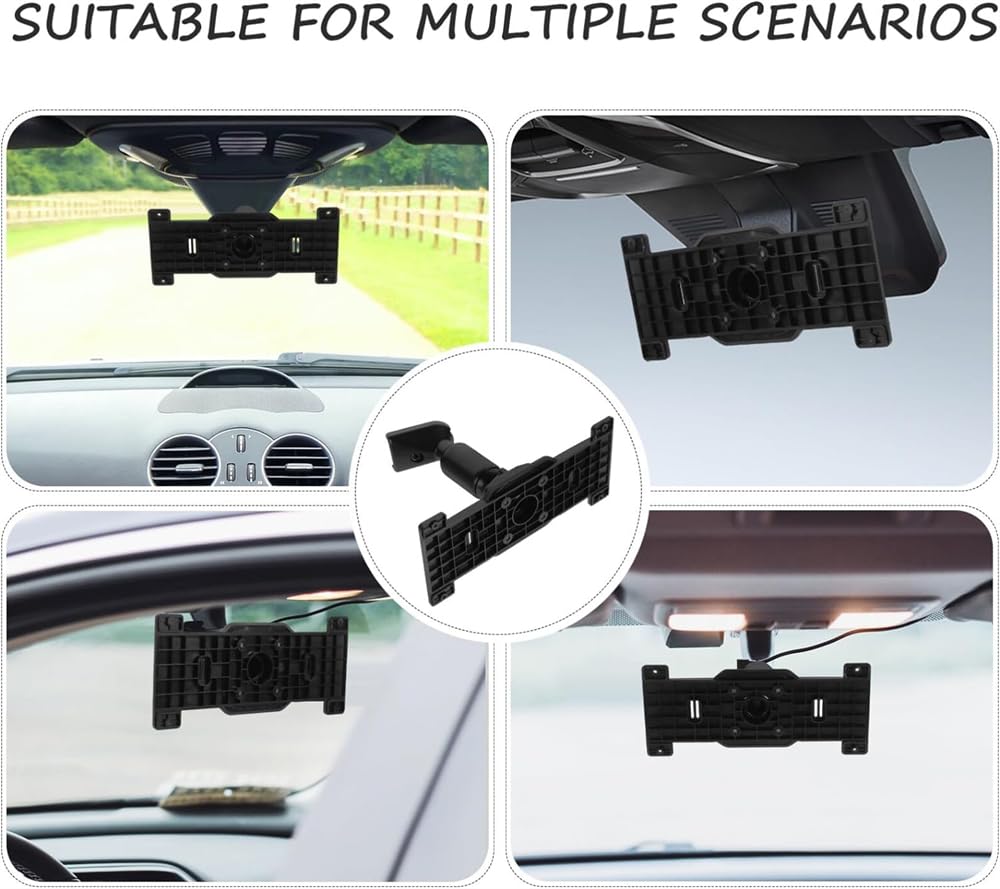 SUITABLE FOR MULTIPLE SCENARIOS