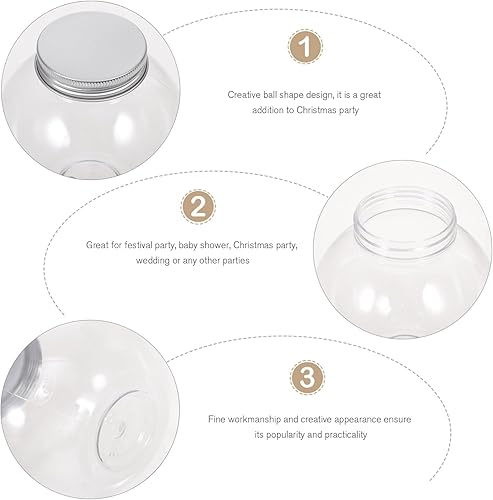 1

Creative ball shape design, it is a great addition to Christmas party

2

Great for festival party, baby shower, Christmas party, wedding or any other parties

3

Fine workmanship and creative appearance ensure its popularity and practicality