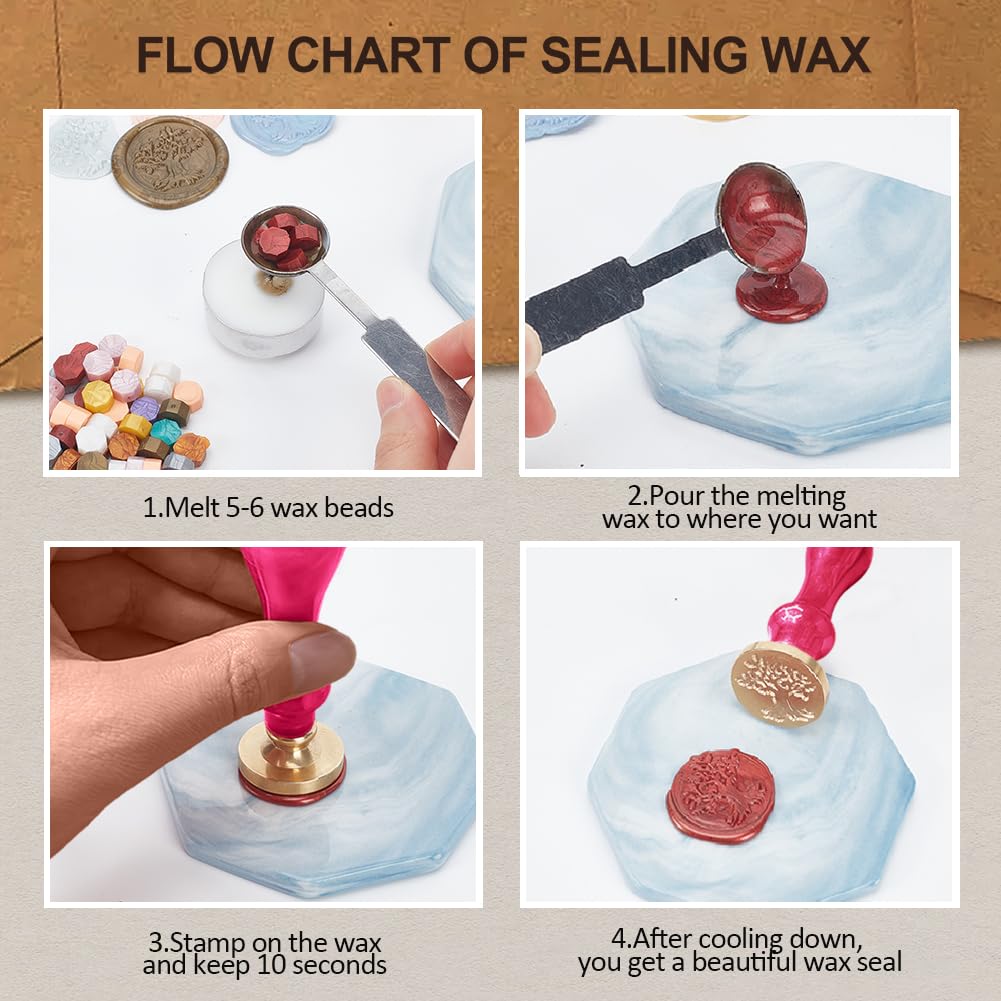 FLOW CHART OF SEALING WAX

1.Melt 5-6 wax beads

2.Pour the melting wax to where you want

3.Stamp on the wax and keep 10 seconds

4.After cooling down, you get a beautiful wax seal