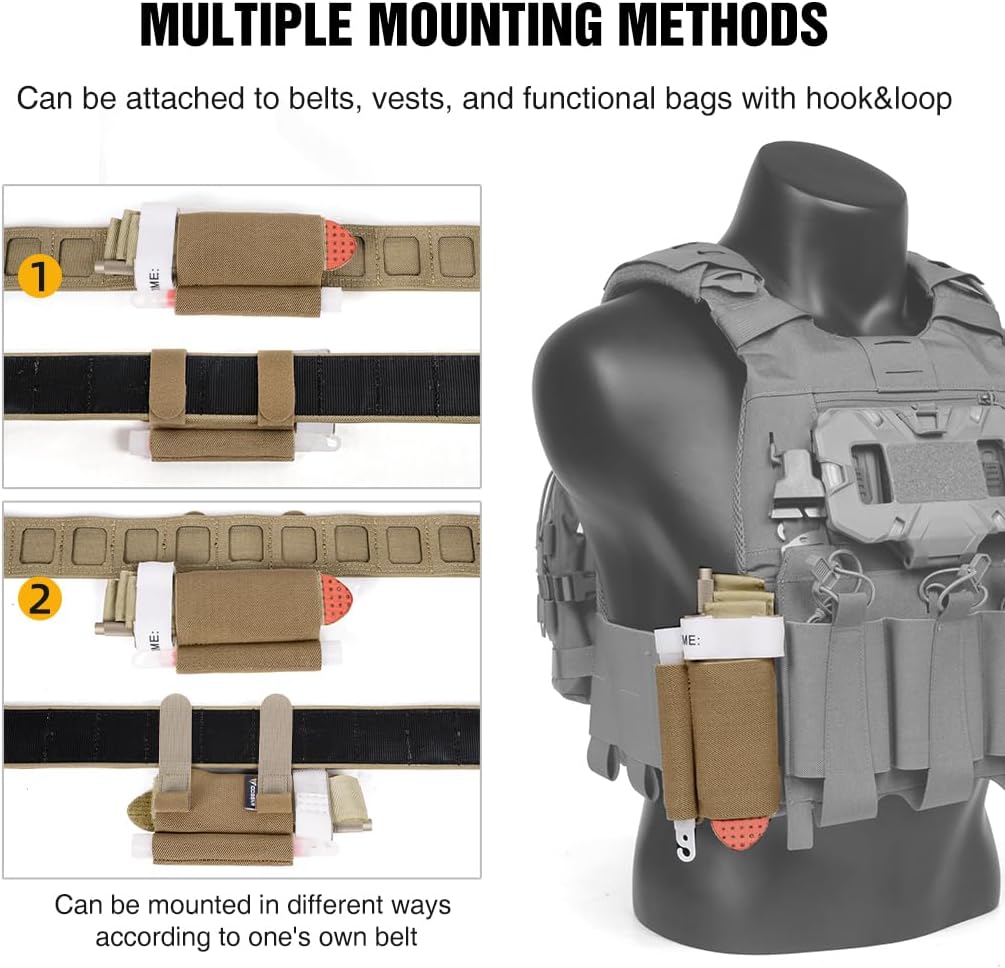 MULTIPLE MOUNTING METHODS

Can be attached to belts, vests, and functional bags with hook&loop

1

ME:

2

ME:

ME:

Can be mounted in different ways according to one's own belt