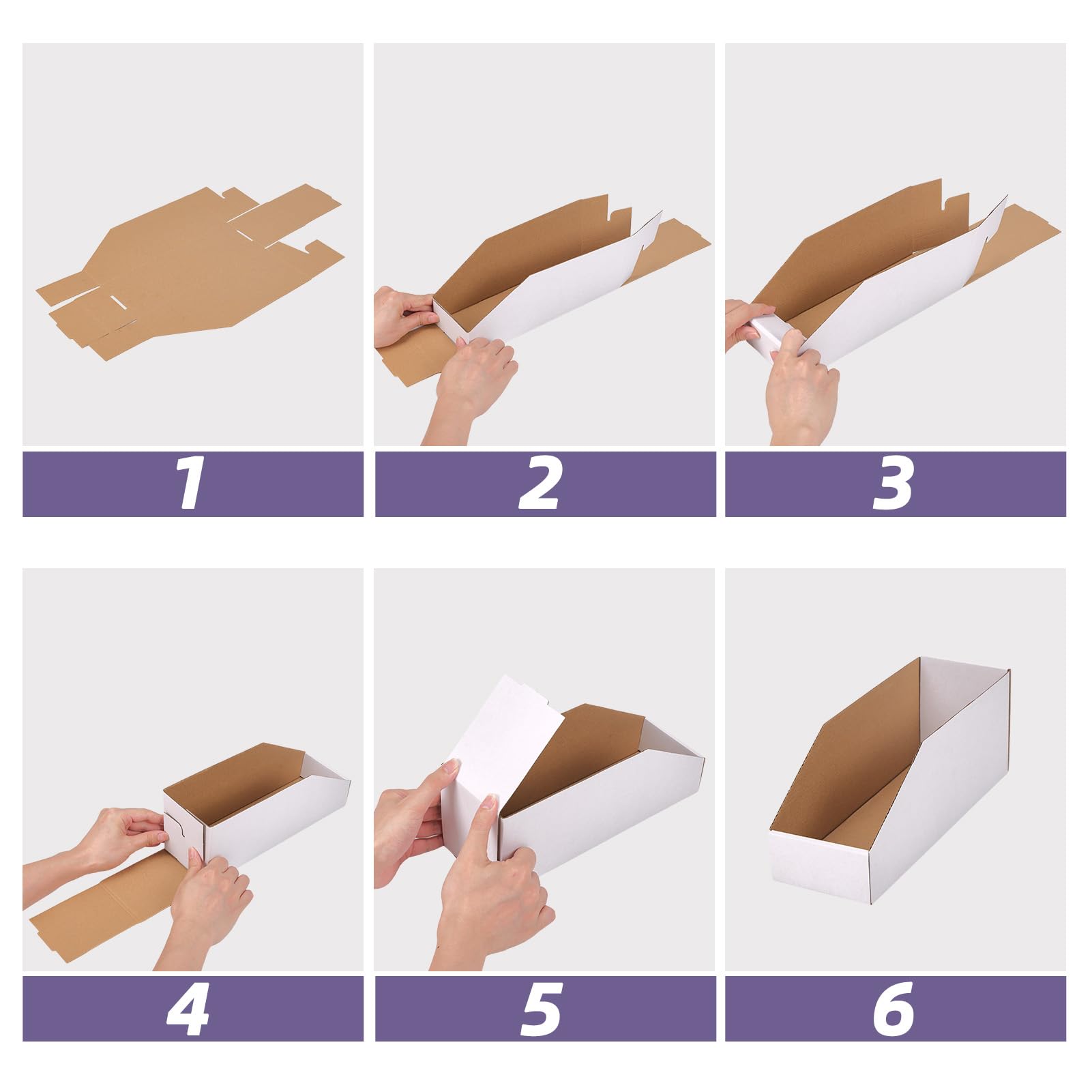 1

2

3

4

5

6