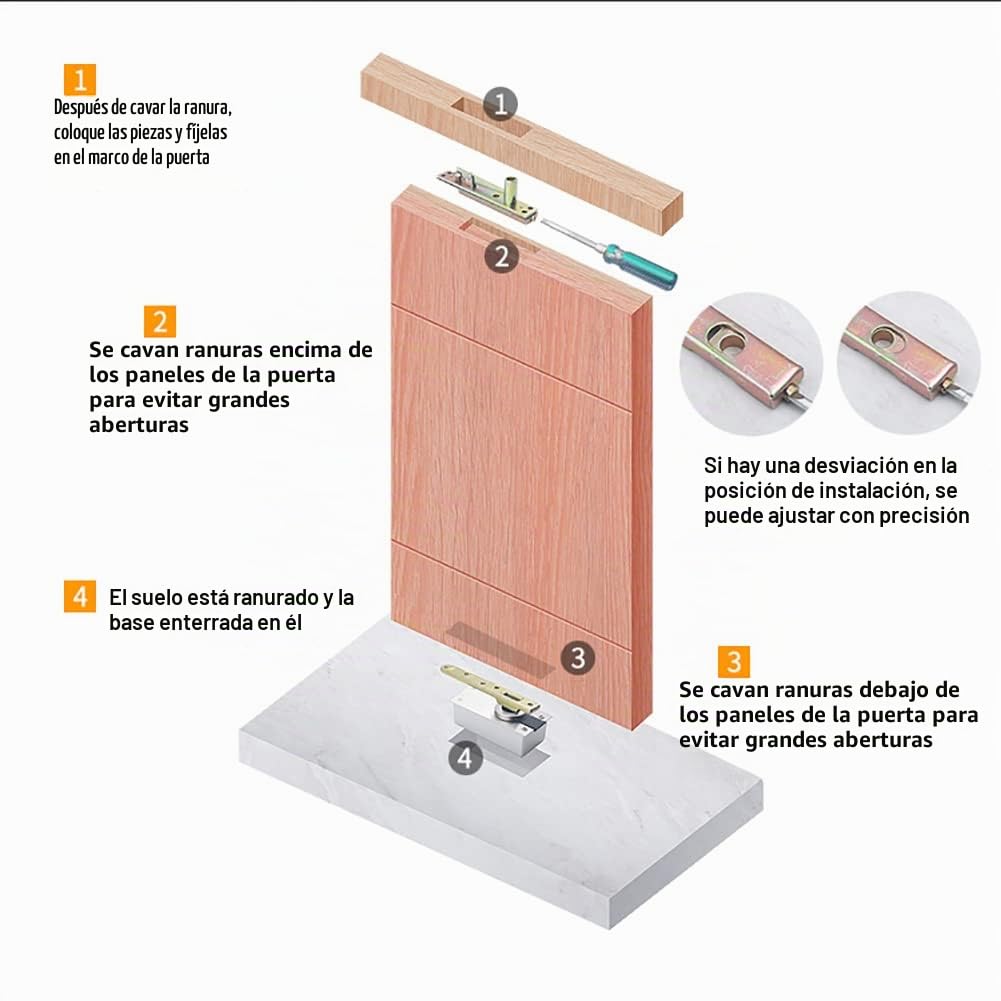 1
Después de cavar la ranura, coloque las piezas y fíjelas en el marco de la puerta

1

2

2
Se cavan ranuras encima de los paneles de la puerta para evitar grandes aberturas

Si hay una desviación en la posición de instalación, se puede ajustar con precisión

4
El suelo está ranurado y la base enterrada en él

3

3
Se cavan ranuras debajo de los paneles de la puerta para evitar grandes aberturas

4