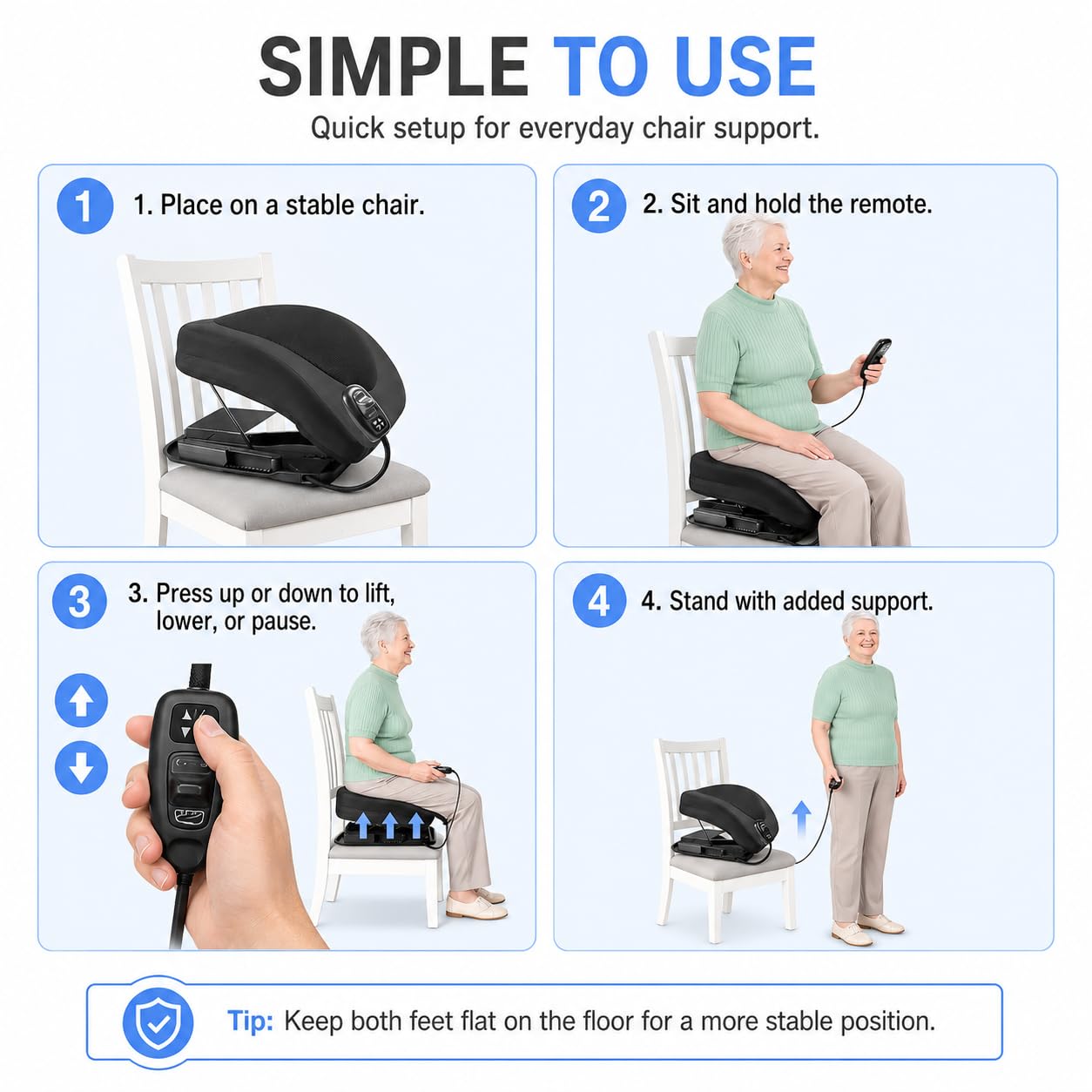 SIMPLE TO USE

Quick setup for everyday chair support.

1

1. Place on a stable chair.

2

2. Sit and hold the remote.

3

3. Press up or down to lift, lower, or pause.

4

4. Stand with added support.

Tip: Keep both feet flat on the floor for a more stable position.