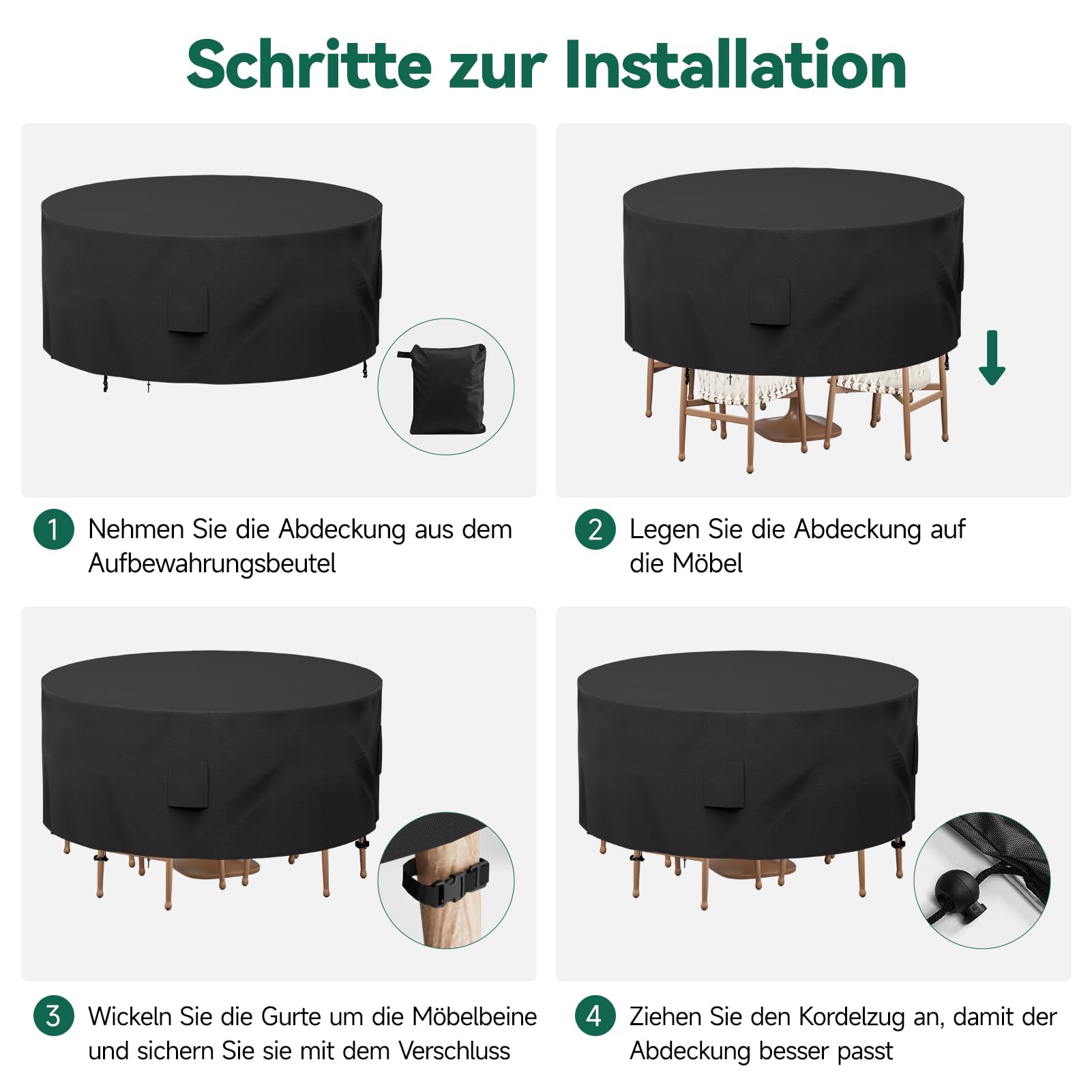 Schritte zur Installation

1 Nehmen Sie die Abdeckung aus dem Aufbewahrungsbeutel

2 Legen Sie die Abdeckung auf die Möbel

3 Wickeln Sie die Gurte um die Möbelbeine und sichern Sie sie mit dem Verschluss

4 Ziehen Sie den Kordelzug an, damit der Abdeckung besser passt