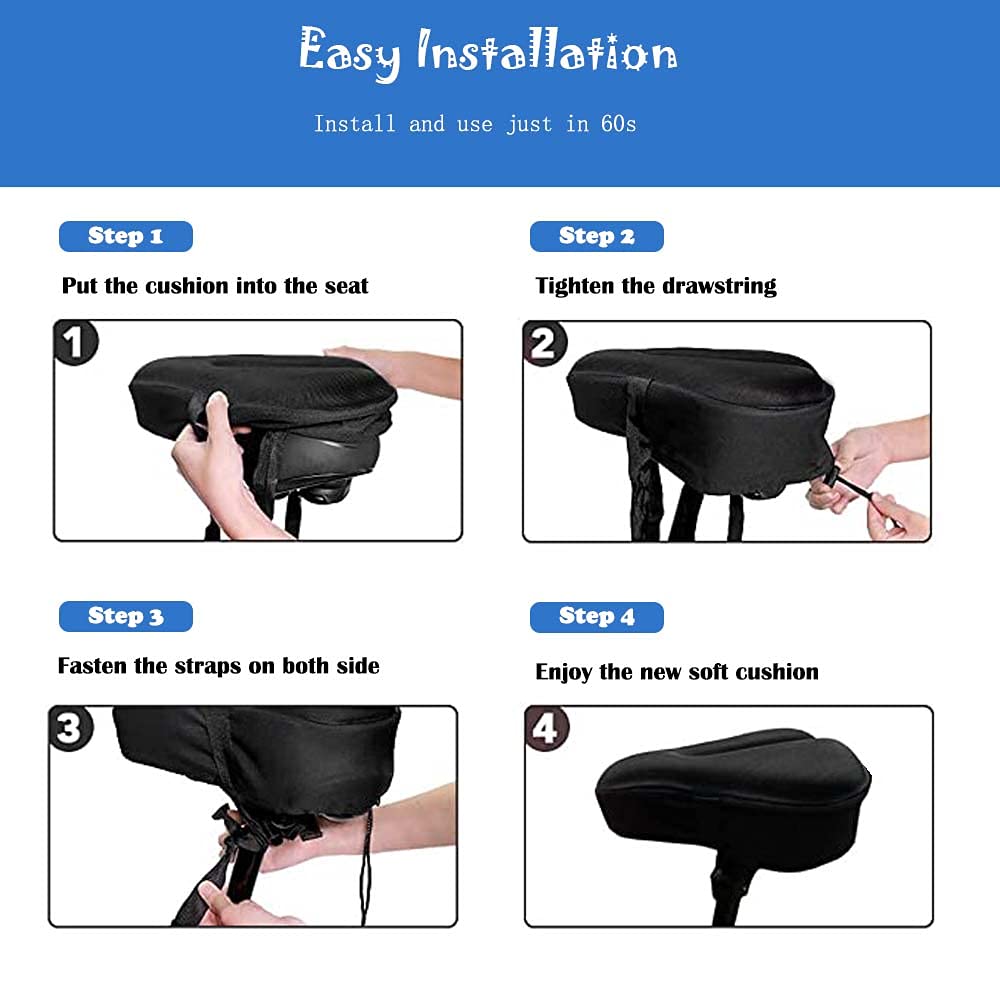 Easy Installation

Install and use just in 60s

Step 1

Put the cushion into the seat

1

Step 2

Tighten the drawstring

2

Step 3

Fasten the straps on both side

3

Step 4

Enjoy the new soft cushion

4