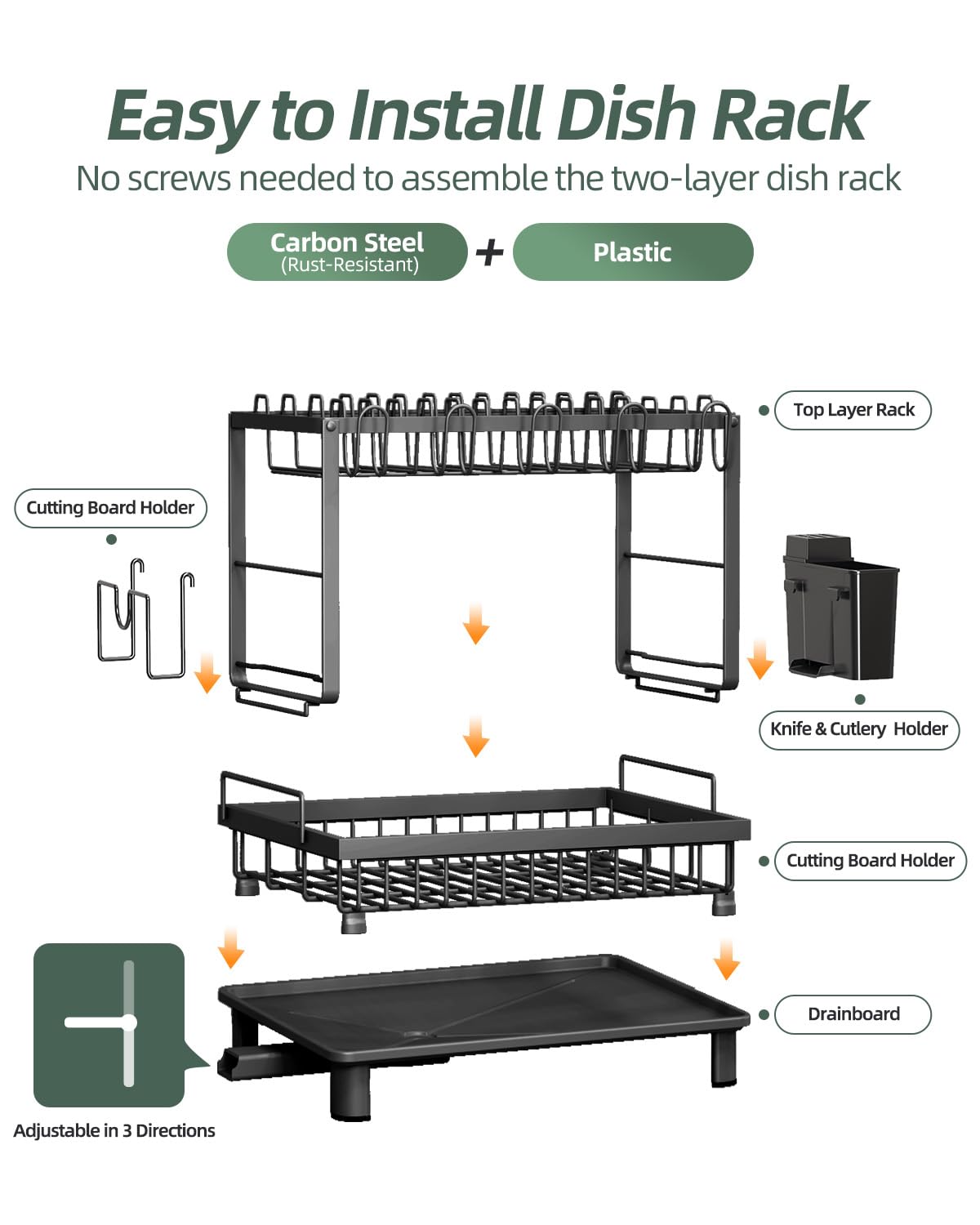 Easy to Install Dish Rack
No screws needed to assemble the two-layer dish rack

Carbon Steel
(Rust-Resistant)
+
Plastic

Top Layer Rack

Cutting Board Holder

Knife & Cutlery Holder

Cutting Board Holder

Drainboard

Adjustable in 3 Directions