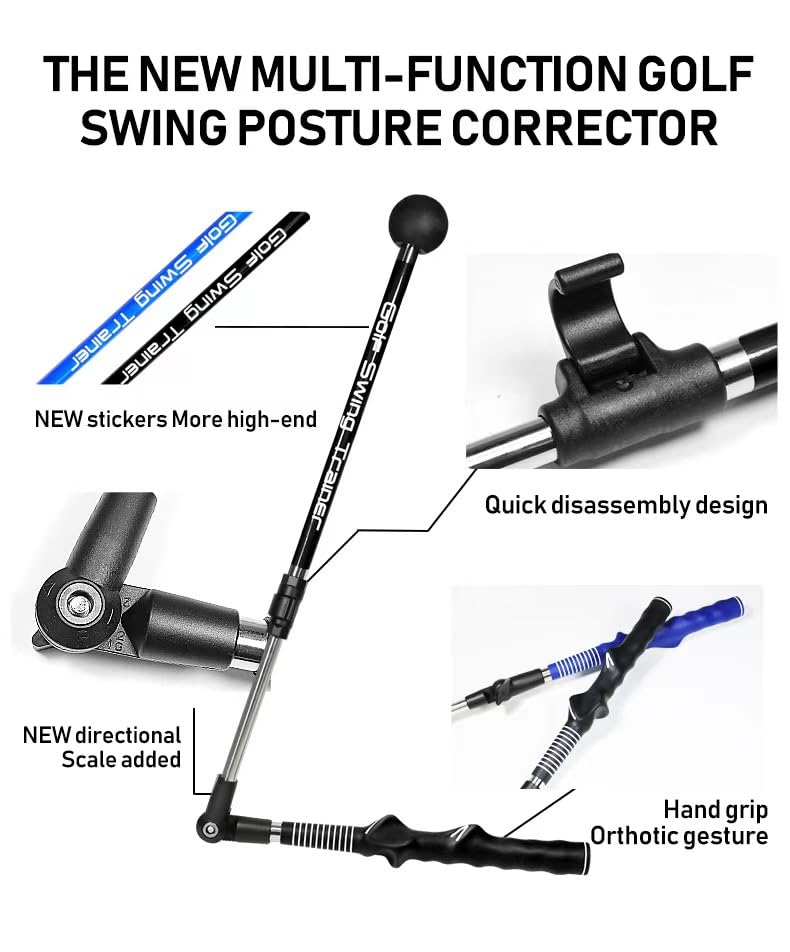 THE NEW MULTI-FUNCTION GOLF SWING POSTURE CORRECTOR

Golf Swing Trainer

Golf Swing Trainer

Golf Swing Trainer

NEW stickers More high-end

Quick disassembly design

NEW directional Scale added

Hand grip Orthotic gesture