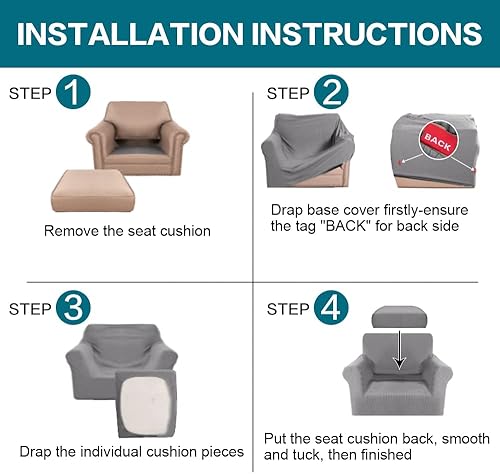 INSTALLATION INSTRUCTIONS

STEP 1

Remove the seat cushion

STEP 2

BACK

Drap base cover firstly-ensure the tag "BACK" for back side

STEP 3

Drap the individual cushion pieces

STEP 4

Put the seat cushion back, smooth and tuck, then finished