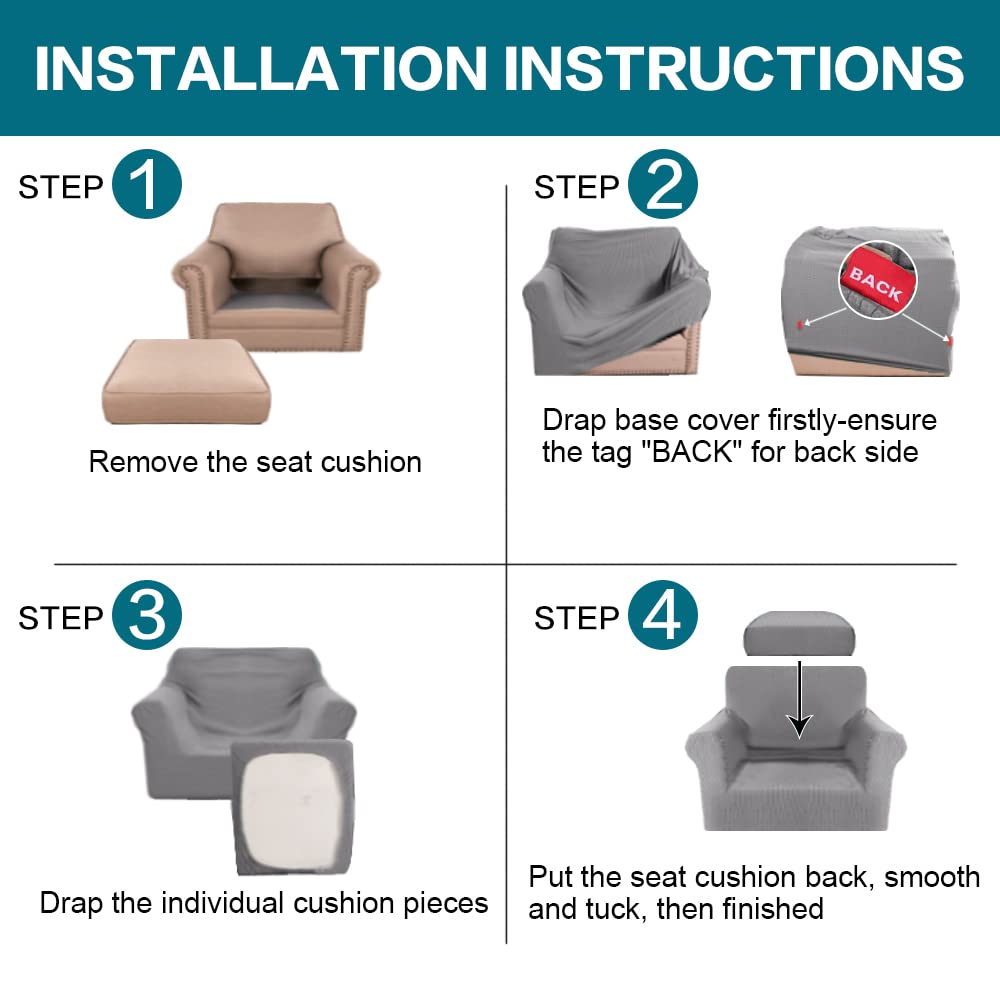 INSTALLATION INSTRUCTIONS

STEP 1

Remove the seat cushion

STEP 2

BACK

Drap base cover firstly-ensure the tag "BACK" for back side

STEP 3

Drap the individual cushion pieces

STEP 4

Put the seat cushion back, smooth and tuck, then finished