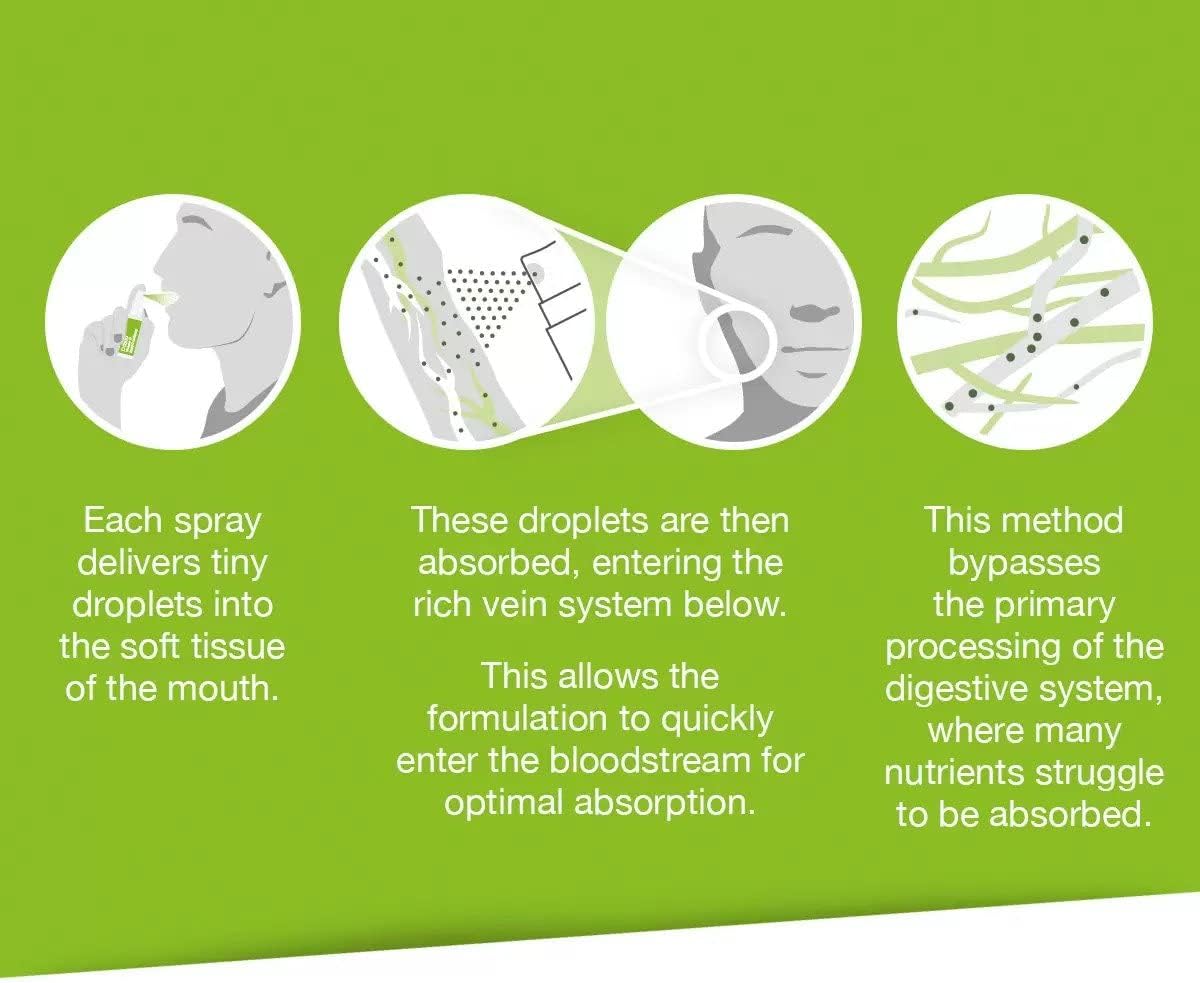 Each spray delivers tiny droplets into the soft tissue of the mouth.

These droplets are then absorbed, entering the rich vein system below.

This allows the formulation to quickly enter the bloodstream for optimal absorption.

This method bypasses the primary processing of the digestive system, where many nutrients struggle to be absorbed.