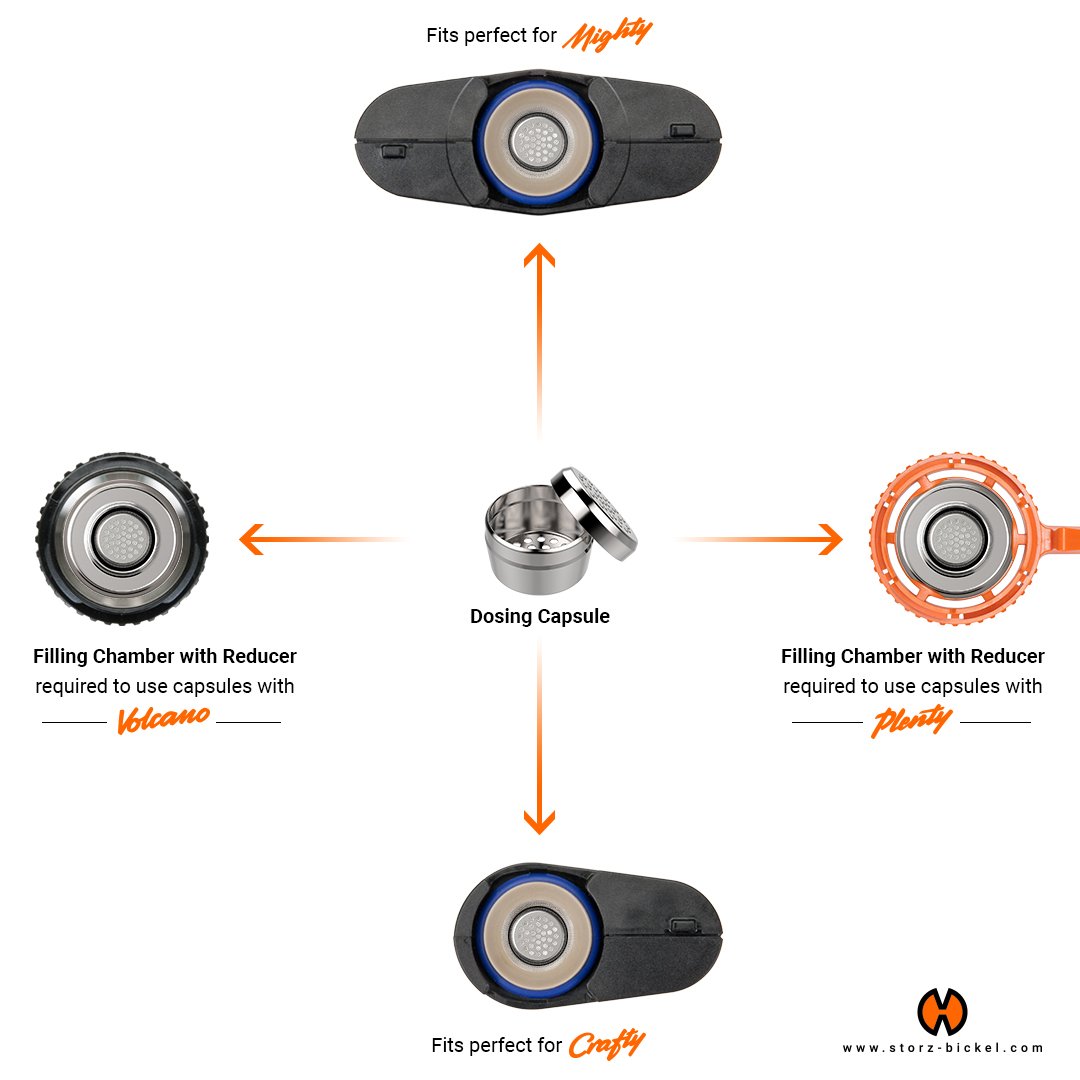 Fits perfect for Mighty

Filling Chamber with Reducer
required to use capsules with
Volcano

Dosing Capsule

Filling Chamber with Reducer
required to use capsules with
Plenty

Fits perfect for Crafty

www.storz-bickel.com