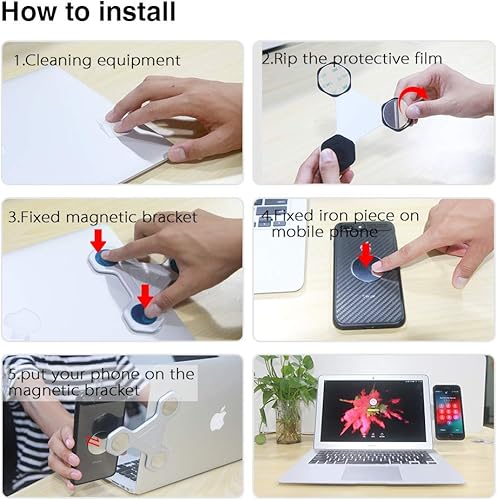 How to install

1.Cleaning equipment

2.Rip the protective film

3.Fixed magnetic bracket

4.Fixed iron piece on mobile phone

5.put your phone on the magnetic bracket