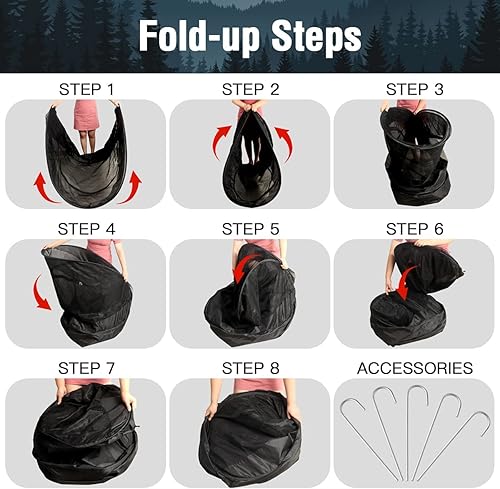 Fold-up Steps

STEP 1

STEP 2

STEP 3

STEP 4

STEP 5

STEP 6

STEP 7

STEP 8

ACCESSORIES