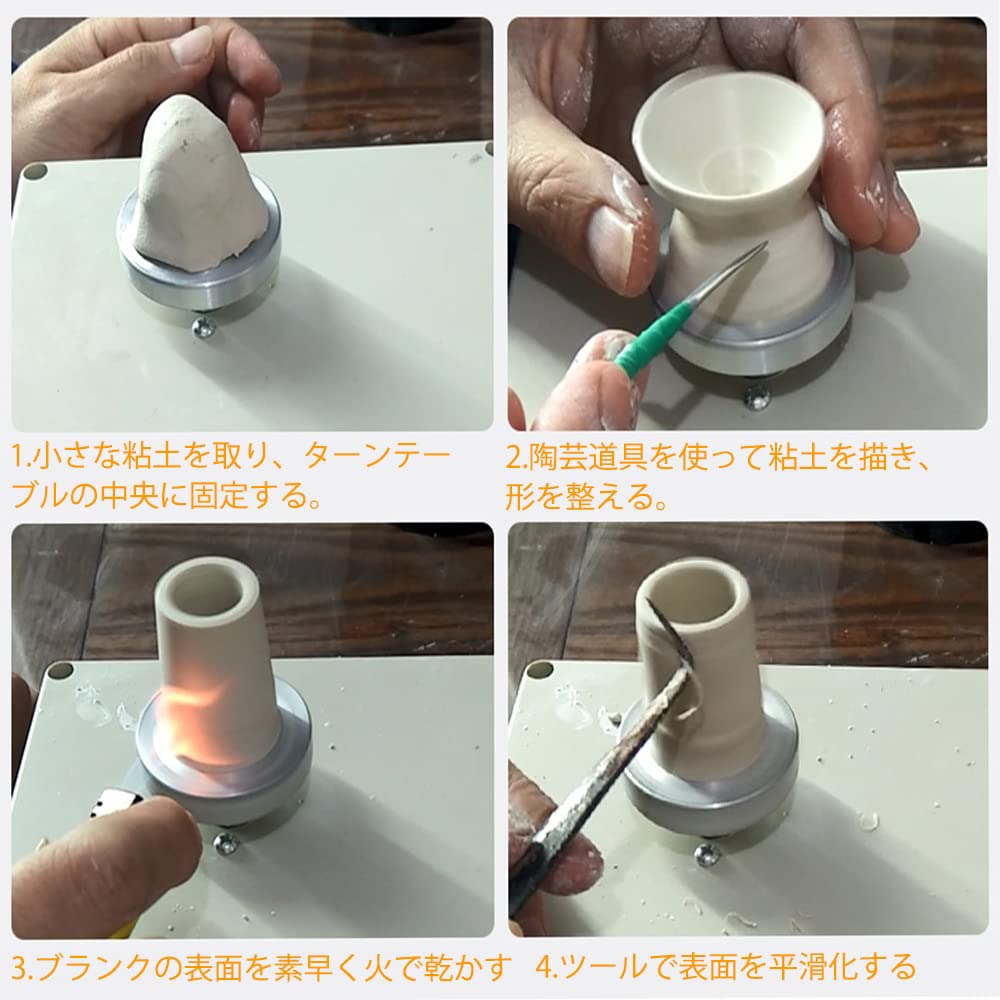 1.小さな粘土を取り、ターンテーブルの中央に固定する。

2.陶芸道具を使って粘土を描き、形を整える。

3.ブランクの表面を素早く火で乾かす

4.ツールで表面を平滑化する