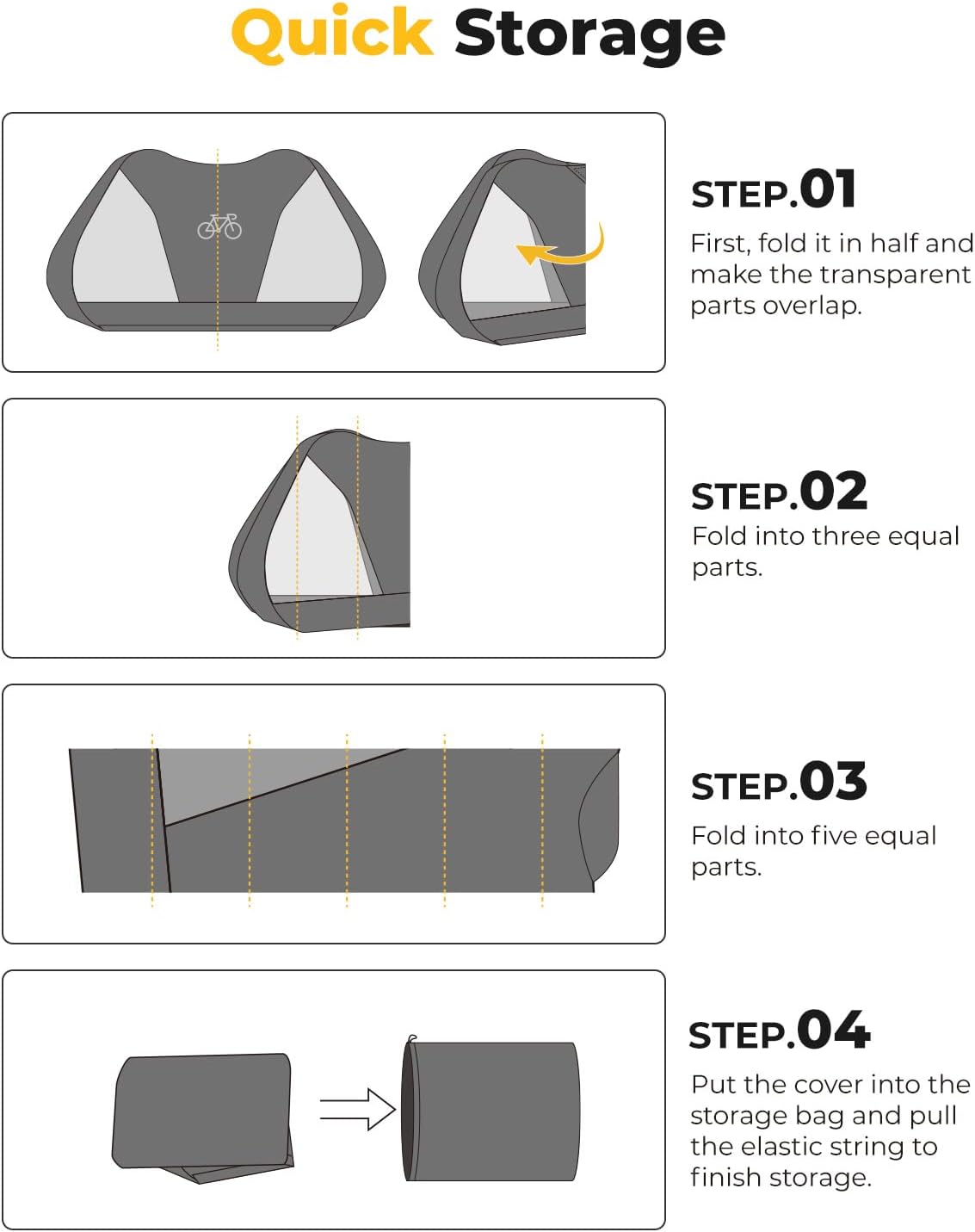 Quick Storage

STEP.01
First, fold it in half and make the transparent parts overlap.

STEP.02
Fold into three equal parts.

STEP.03
Fold into five equal parts.

STEP.04
Put the cover into the storage bag and pull the elastic string to finish storage.