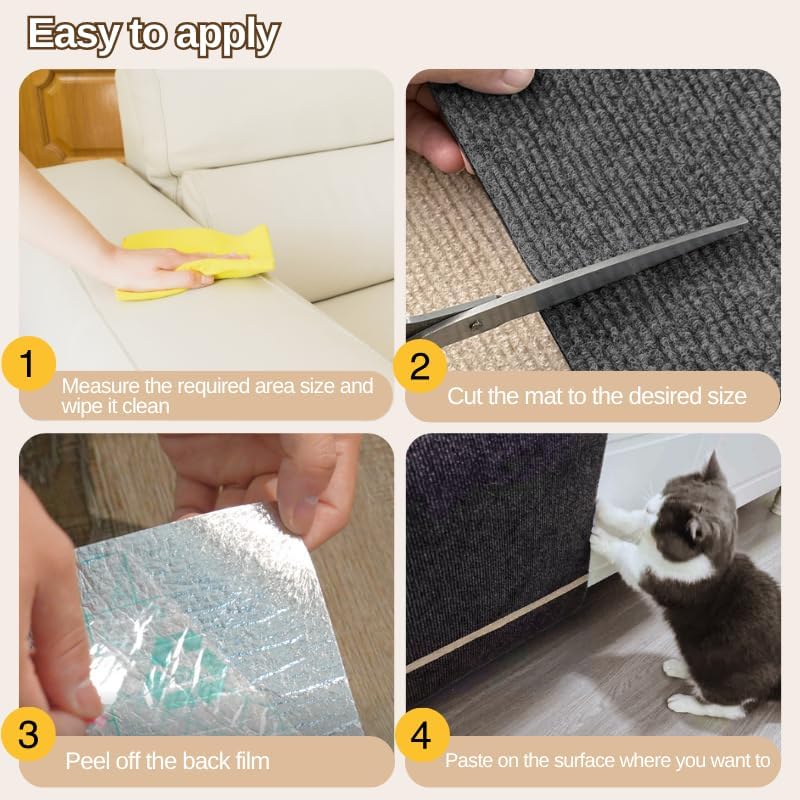 Easy to apply

1
Measure the required area size and wipe it clean

2
Cut the mat to the desired size

3
Peel off the back film

4
Paste on the surface where you want to