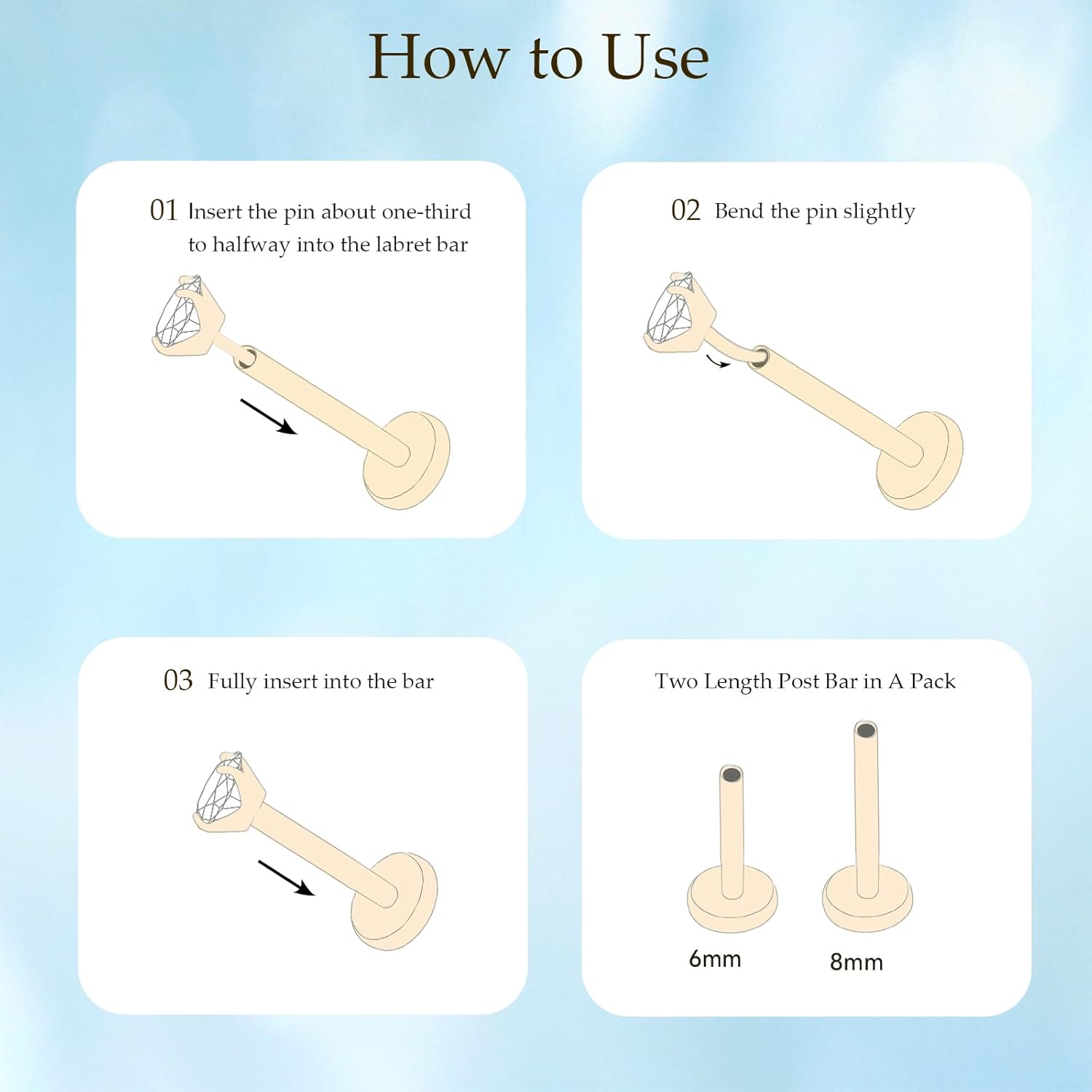 How to Use

01 Insert the pin about one-third to halfway into the labret bar

02 Bend the pin slightly

03 Fully insert into the bar

Two Length Post Bar in A Pack

6mm

8mm