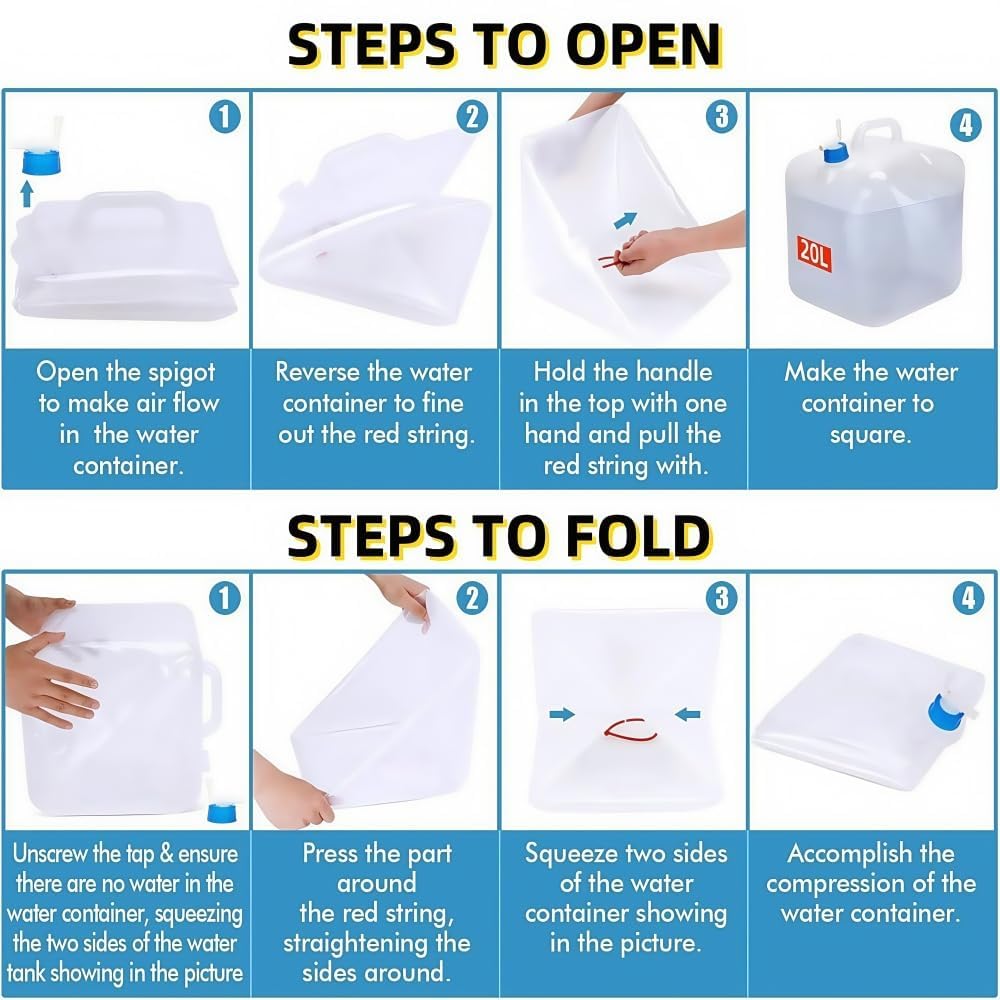 STEPS TO OPEN

1

Open the spigot to make air flow in the water container.

2

Reverse the water container to fine out the red string.

3

Hold the handle in the top with one hand and pull the red string with.

4

20L

Make the water container to square.

STEPS TO FOLD

1

Unscrew the tap & ensure there are no water in the water container, squeezing the two sides of the water tank showing in the picture

2

Press the part around the red string, straightening the sides around.

3

Squeeze two sides of the water container showing in the picture.

4

Accomplish the compression of the water container.