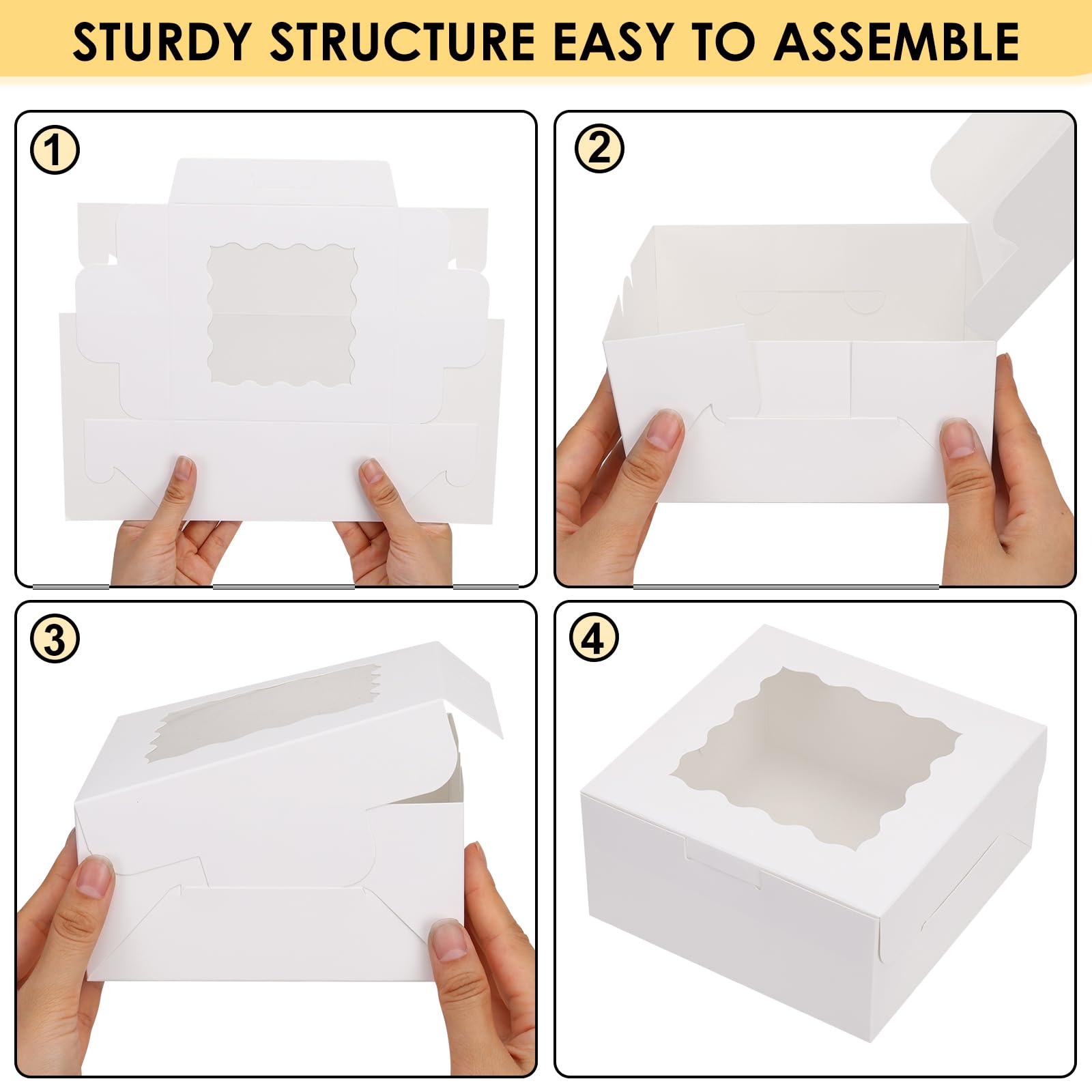 STURDY STRUCTURE EASY TO ASSEMBLE

1

2

3

4