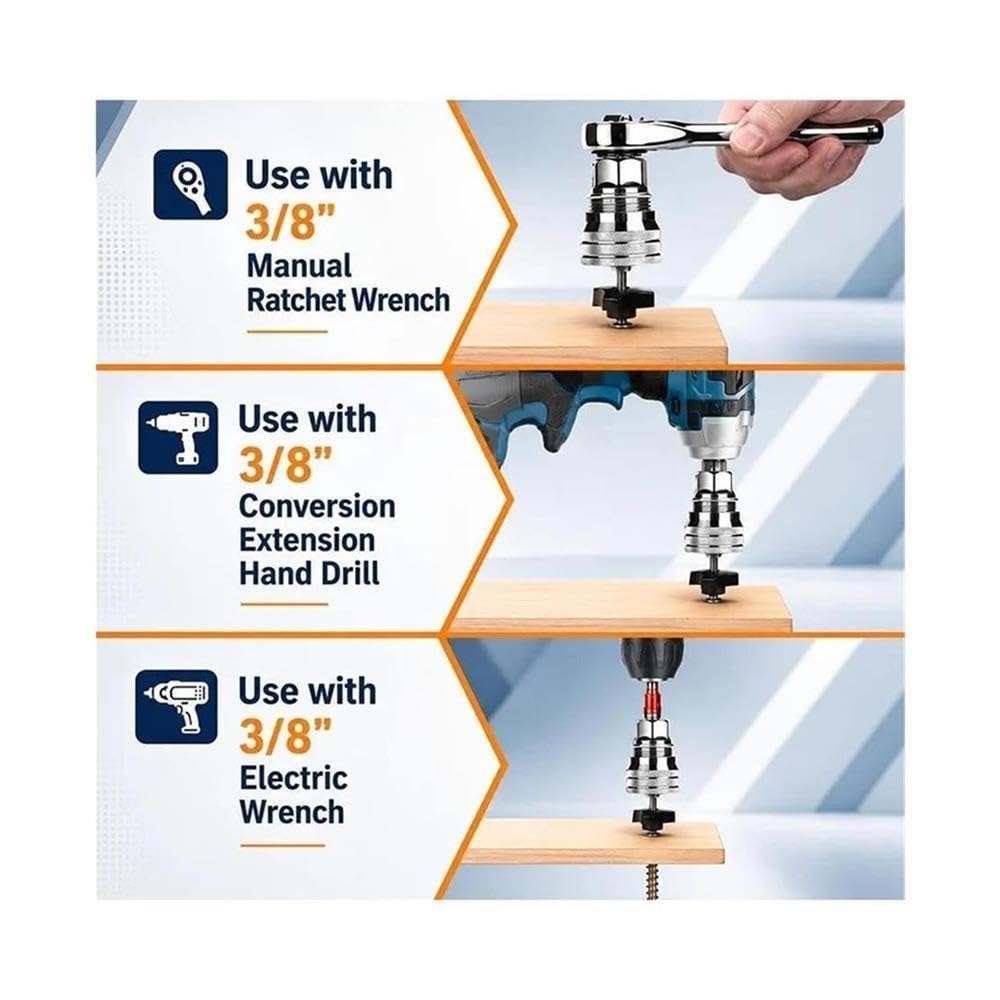 Use with
3/8"
Manual
Ratchet Wrench

Use with
3/8"
Conversion
Extension
Hand Drill

Use with
3/8"
Electric
Wrench