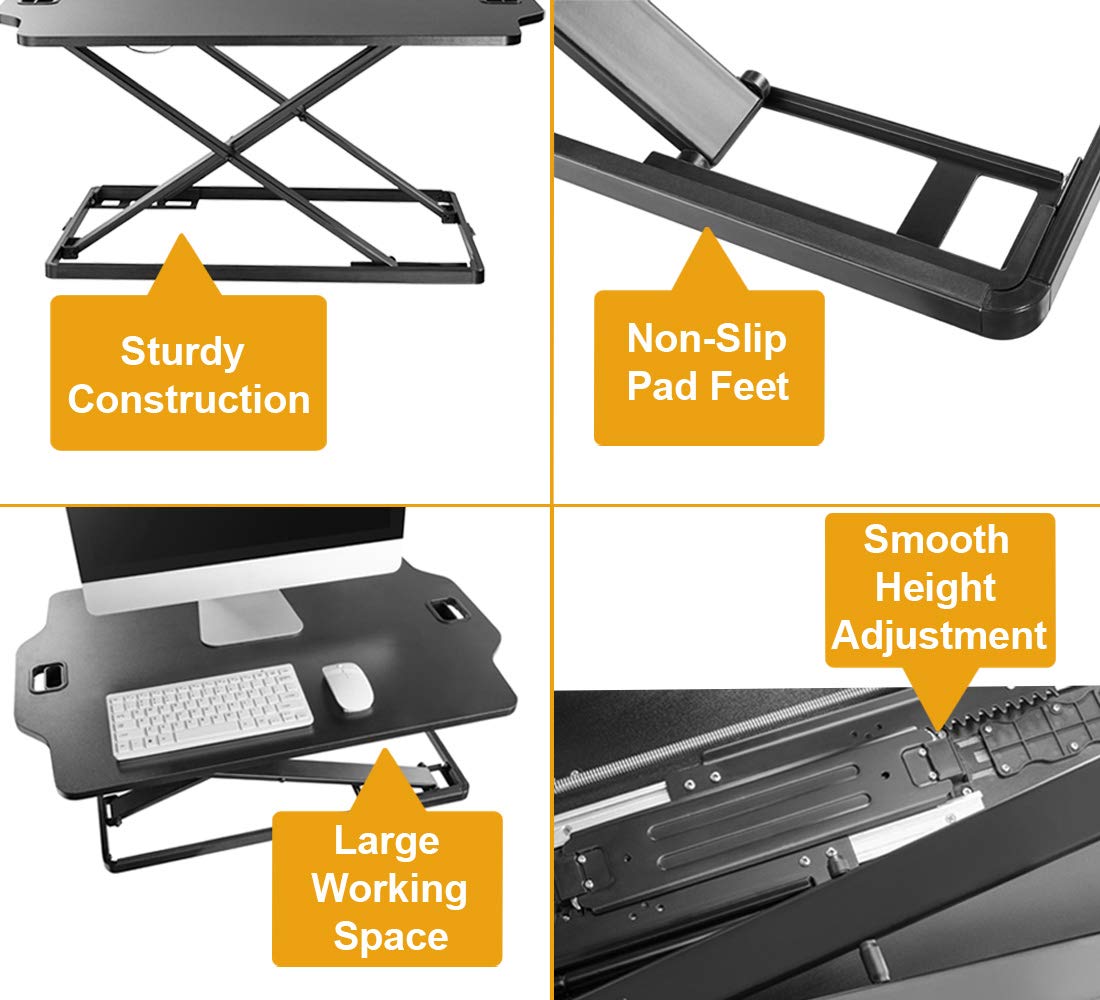 Sturdy Construction

Non-Slip Pad Feet

Large Working Space

Smooth Height Adjustment