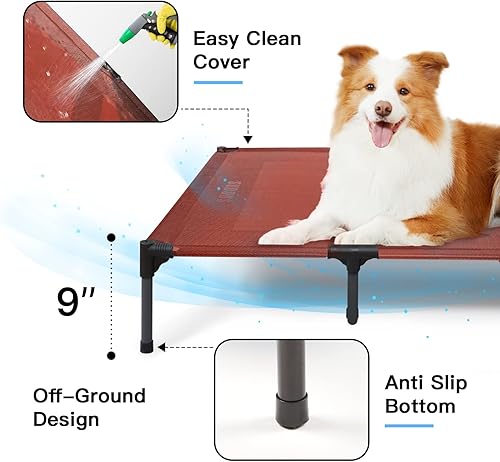 Easy Clean Cover

9″

Off-Ground Design

Anti Slip Bottom