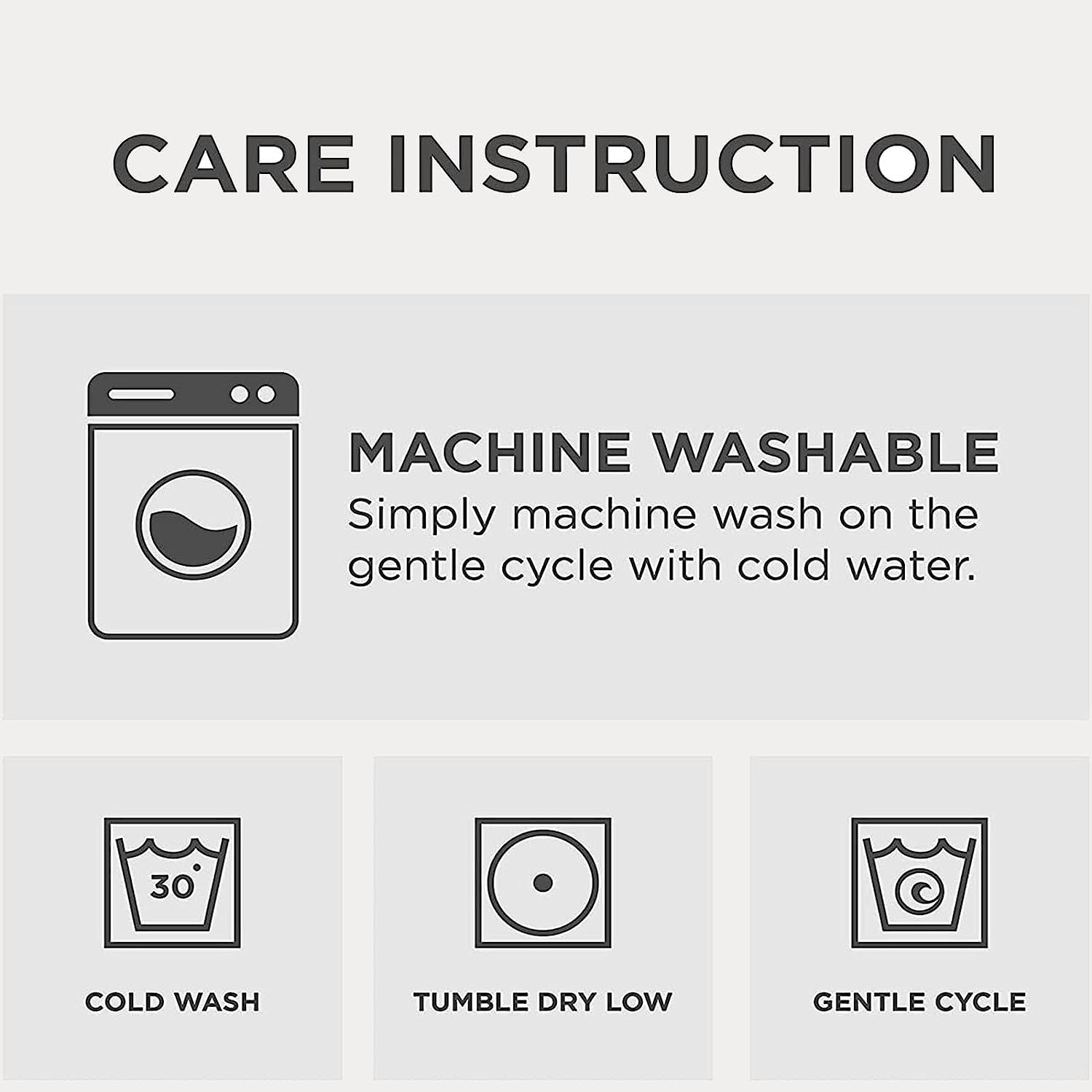 CARE INSTRUCTION

MACHINE WASHABLE
Simply machine wash on the gentle cycle with cold water.

30°

COLD WASH

TUMBLE DRY LOW

GENTLE CYCLE