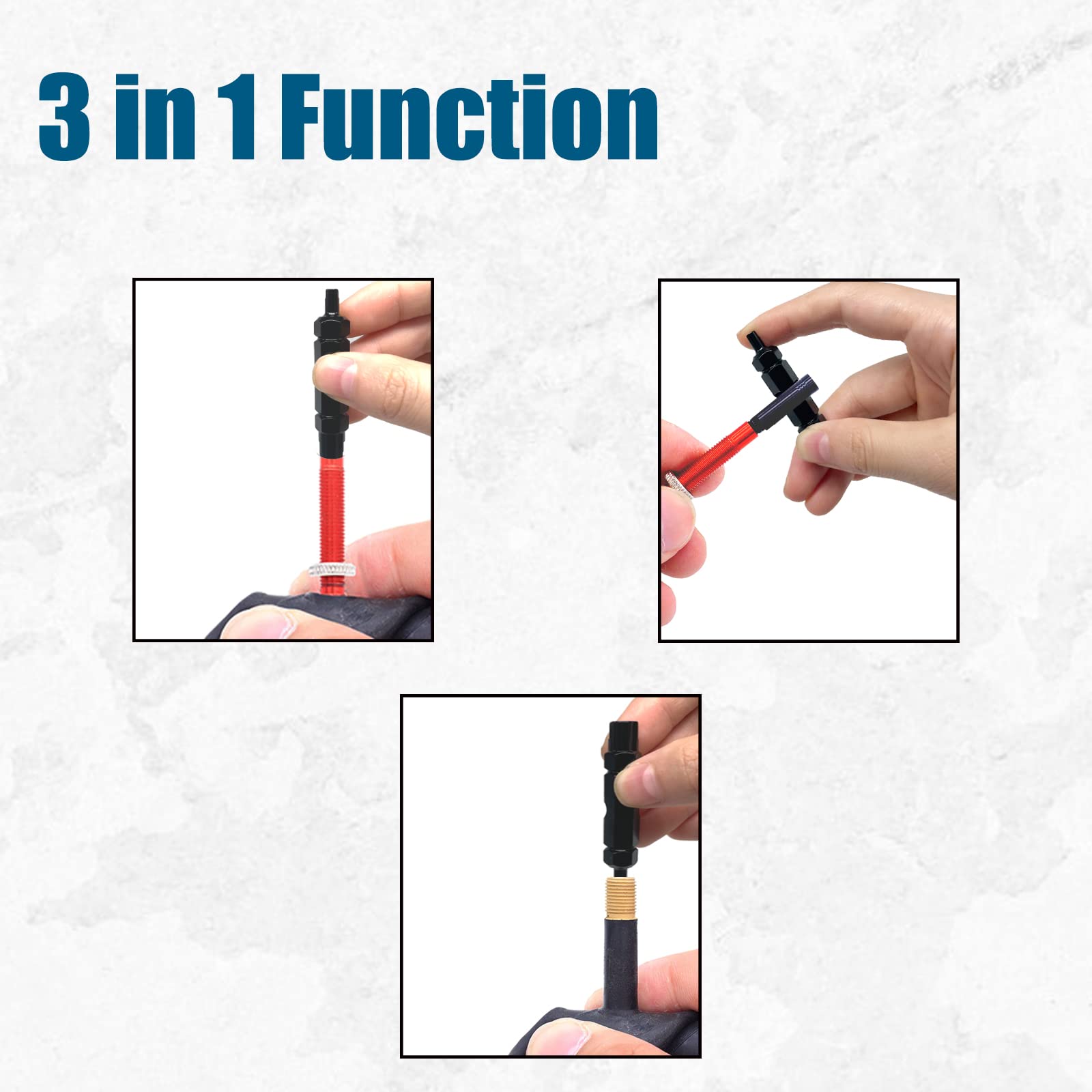 3 in 1 Function