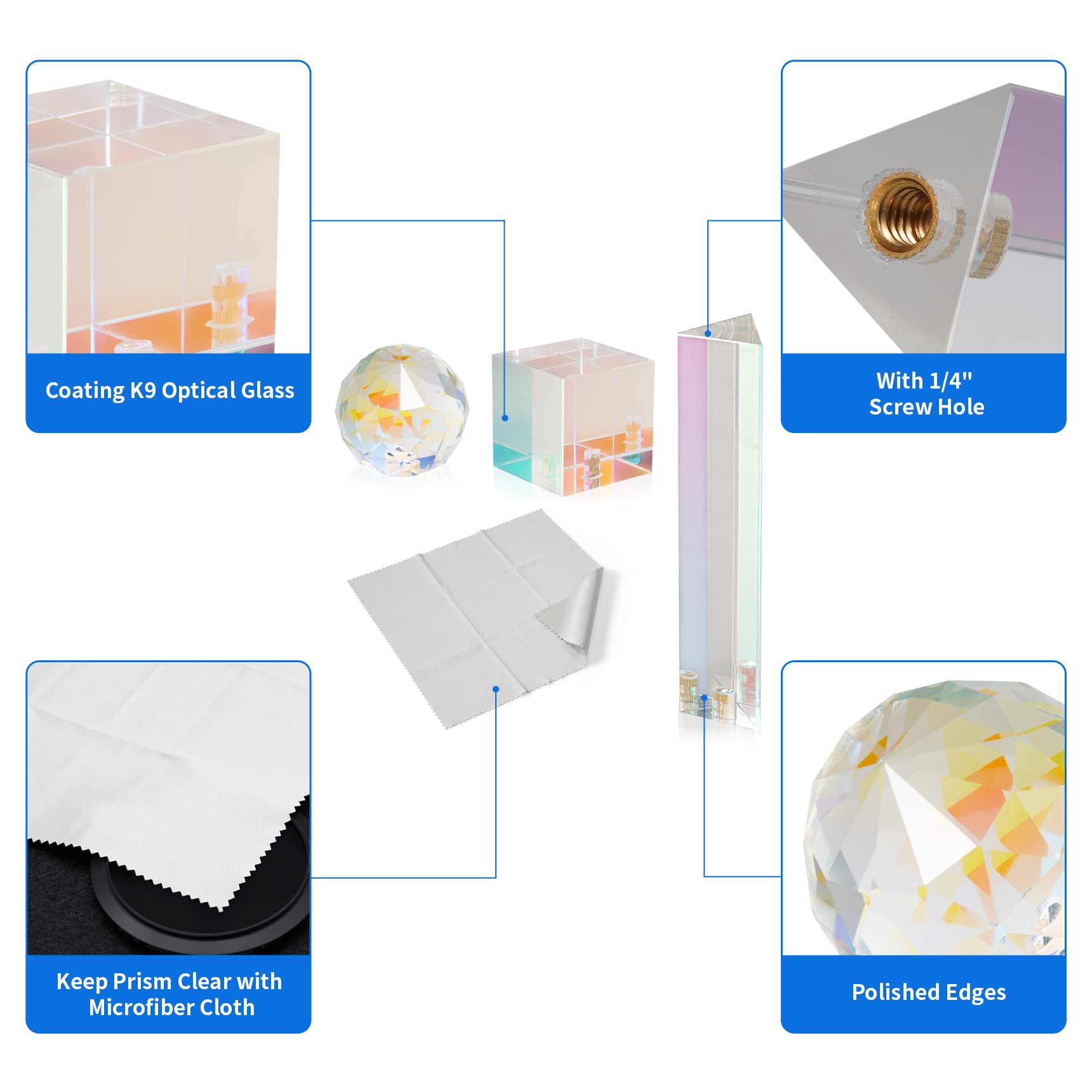 Coating K9 Optical Glass

With 1/4"
Screw Hole

Keep Prism Clear with
Microfiber Cloth

Polished Edges