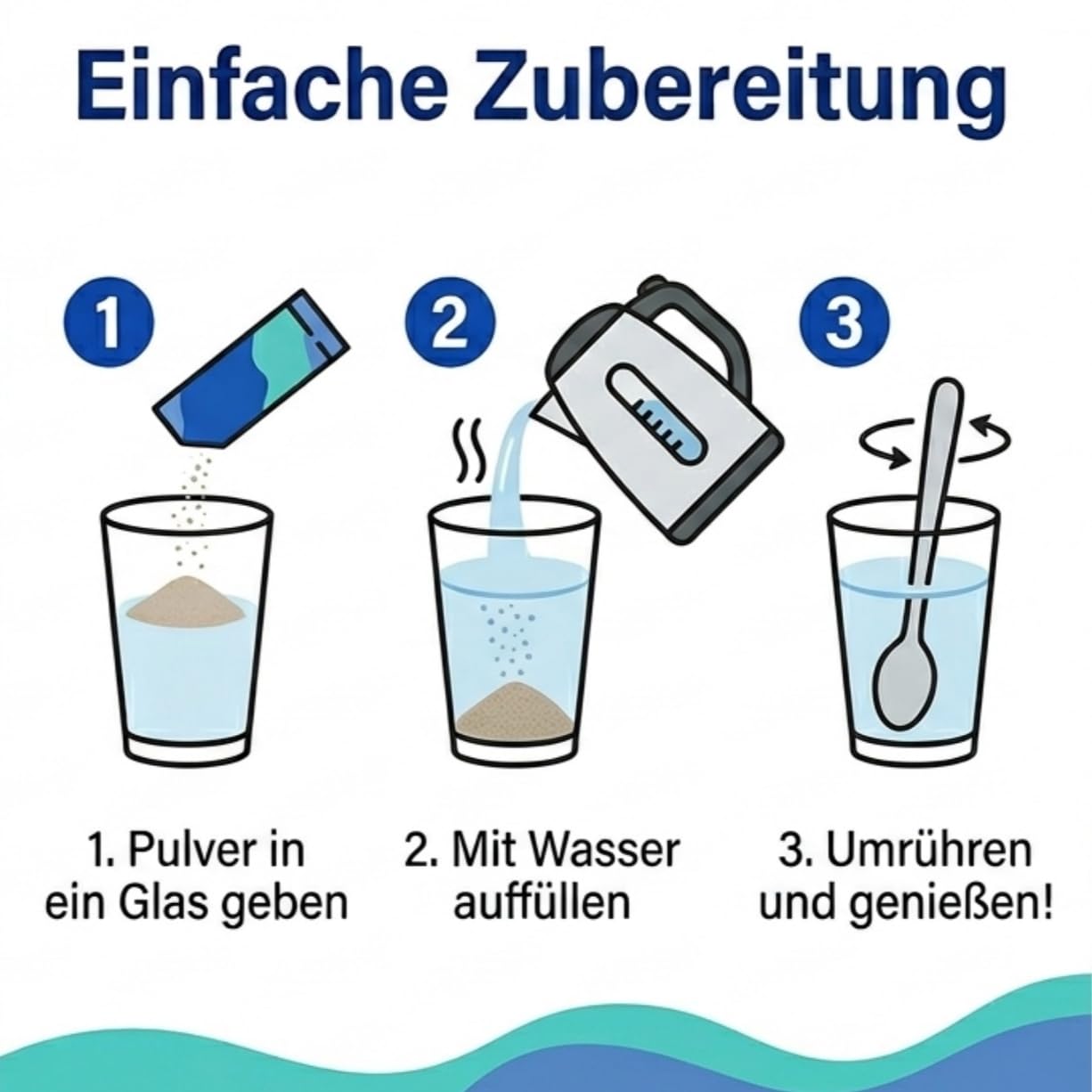 Einfache Zubereitung

1

2

3

1. Pulver in ein Glas geben

2. Mit Wasser auffüllen

3. Umrühren und genießen!