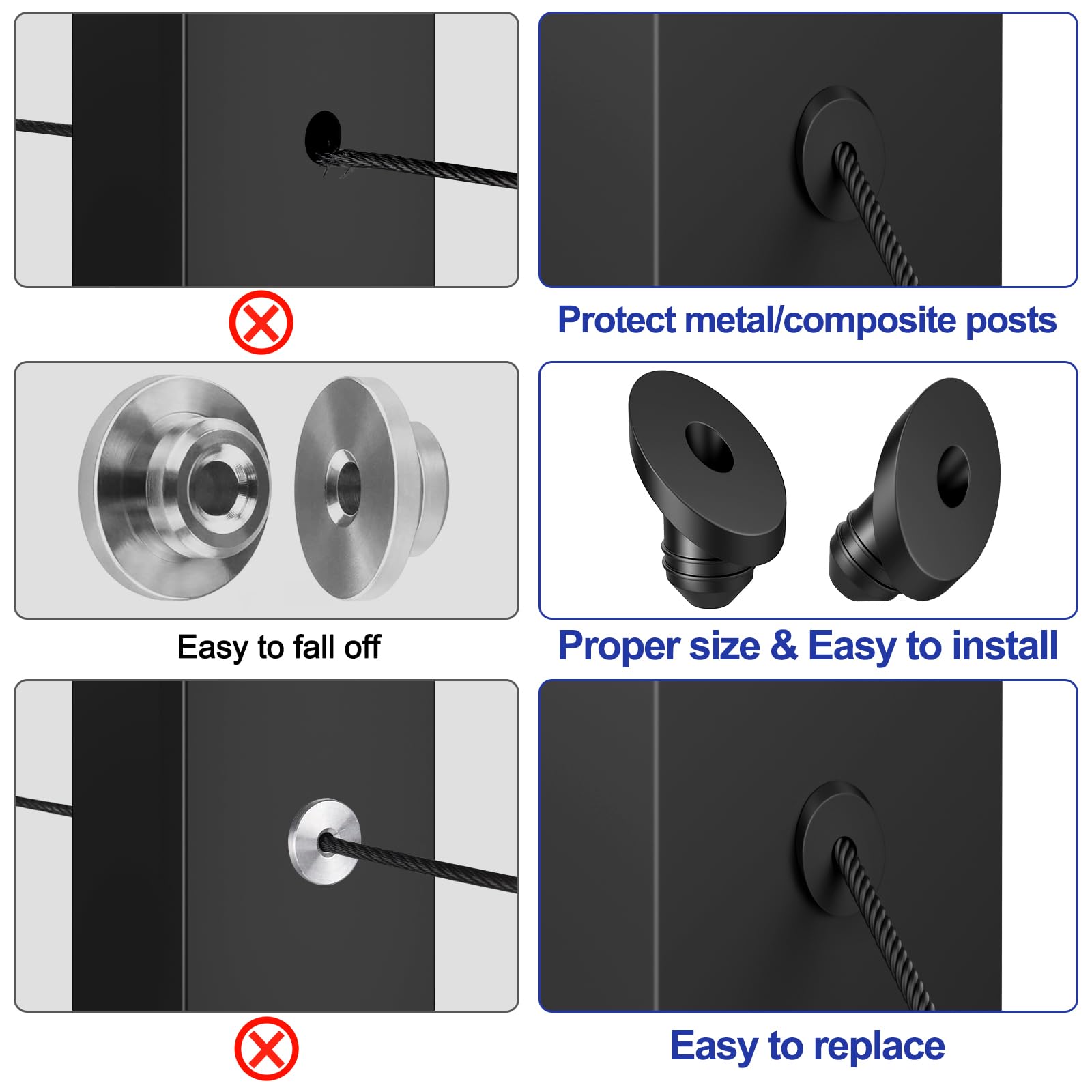 Protect metal/composite posts

Easy to fall off

Proper size & Easy to install

Easy to replace