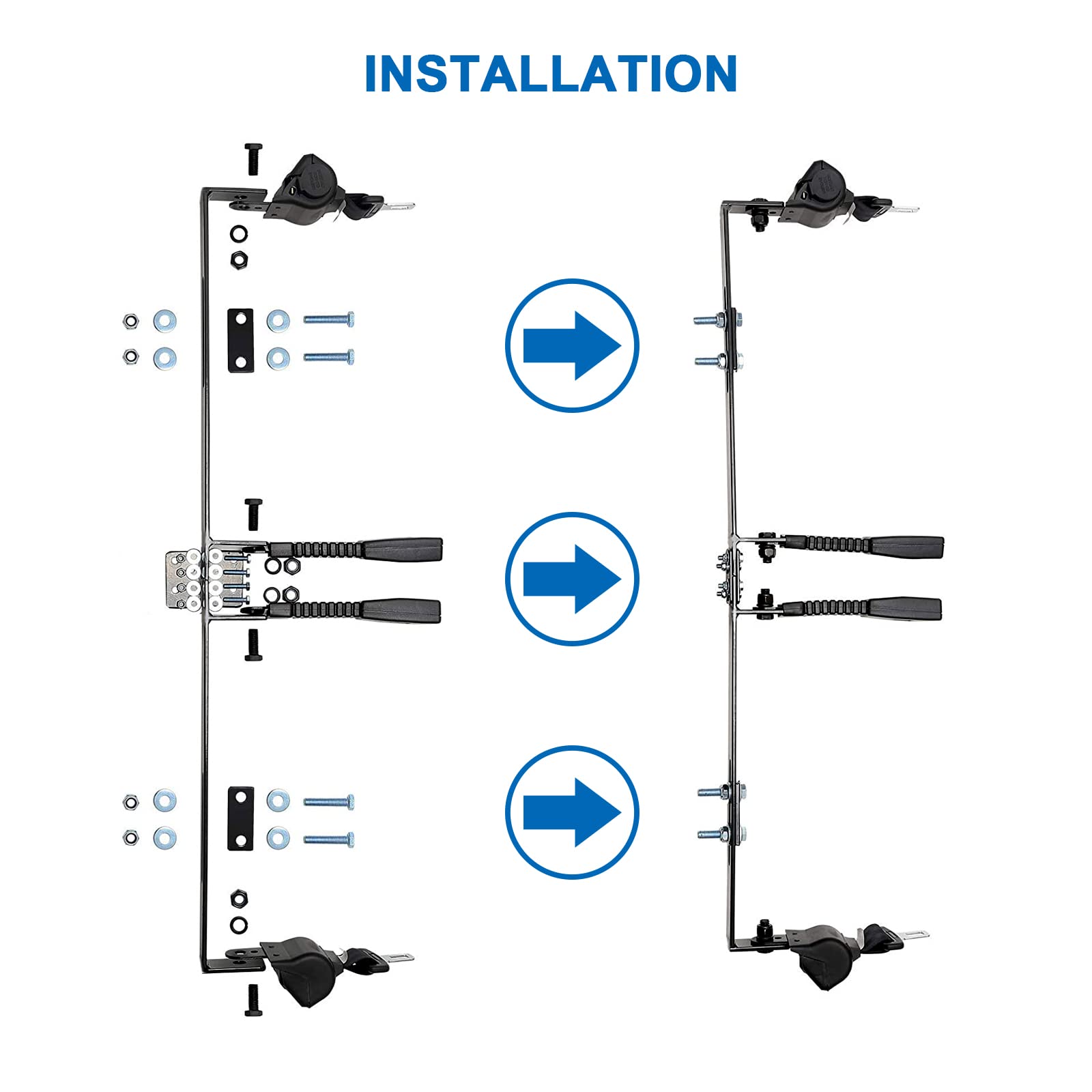 INSTALLATION