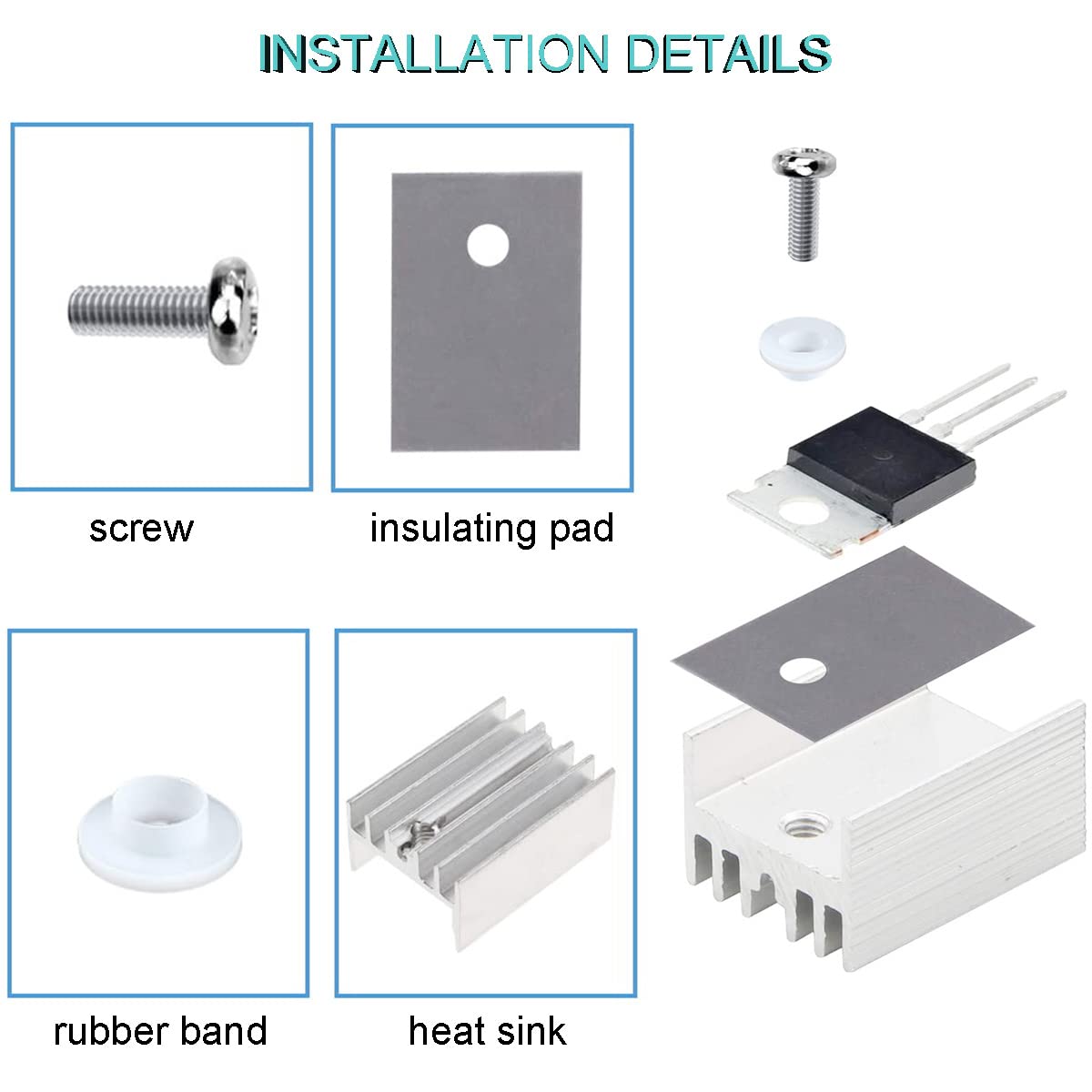 INSTALLATION DETAILS

screw

insulating pad

rubber band

heat sink