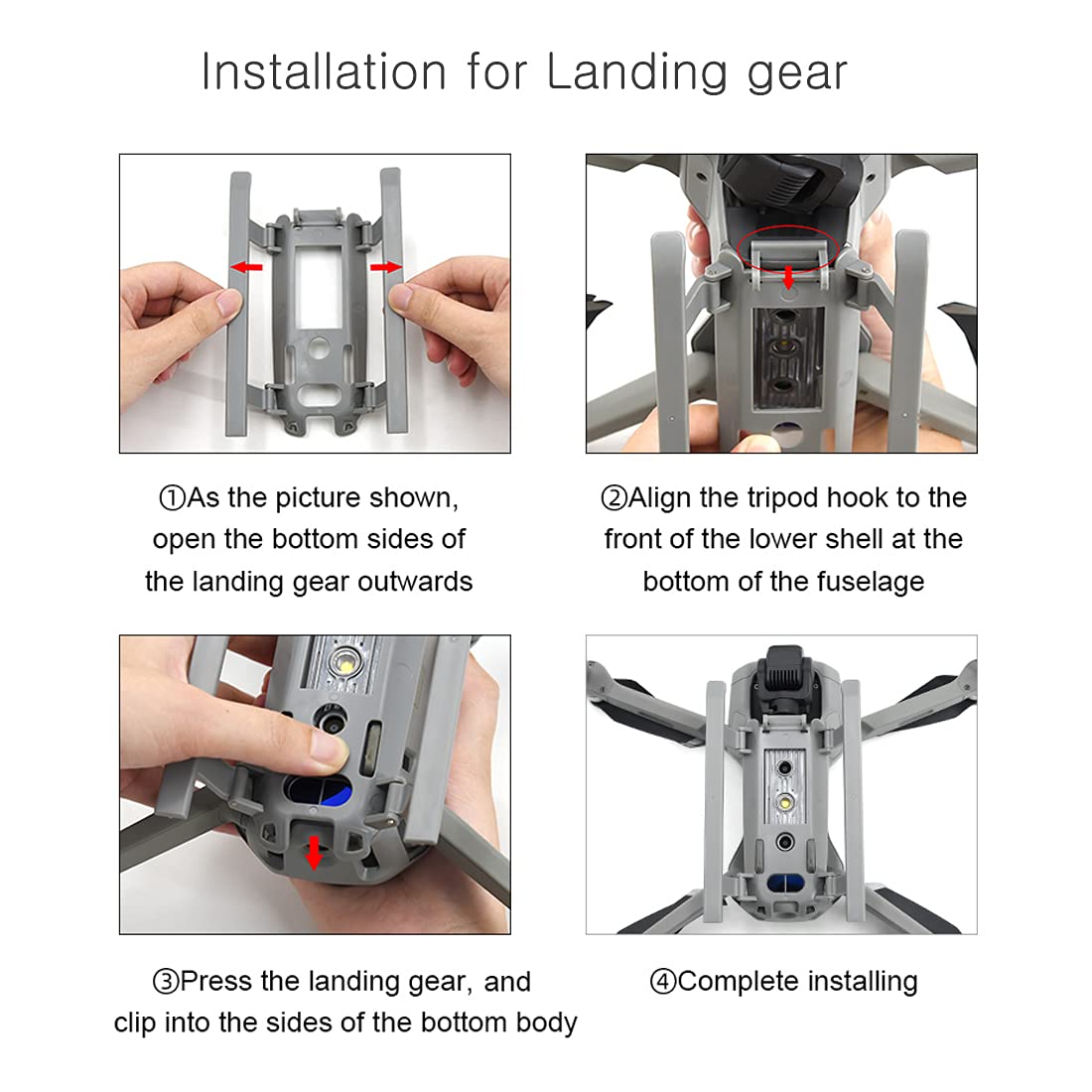 Installation for Landing gear

①As the picture shown, open the bottom sides of the landing gear outwards

②Align the tripod hook to the front of the lower shell at the bottom of the fuselage

③Press the landing gear, and clip into the sides of the bottom body

④Complete installing