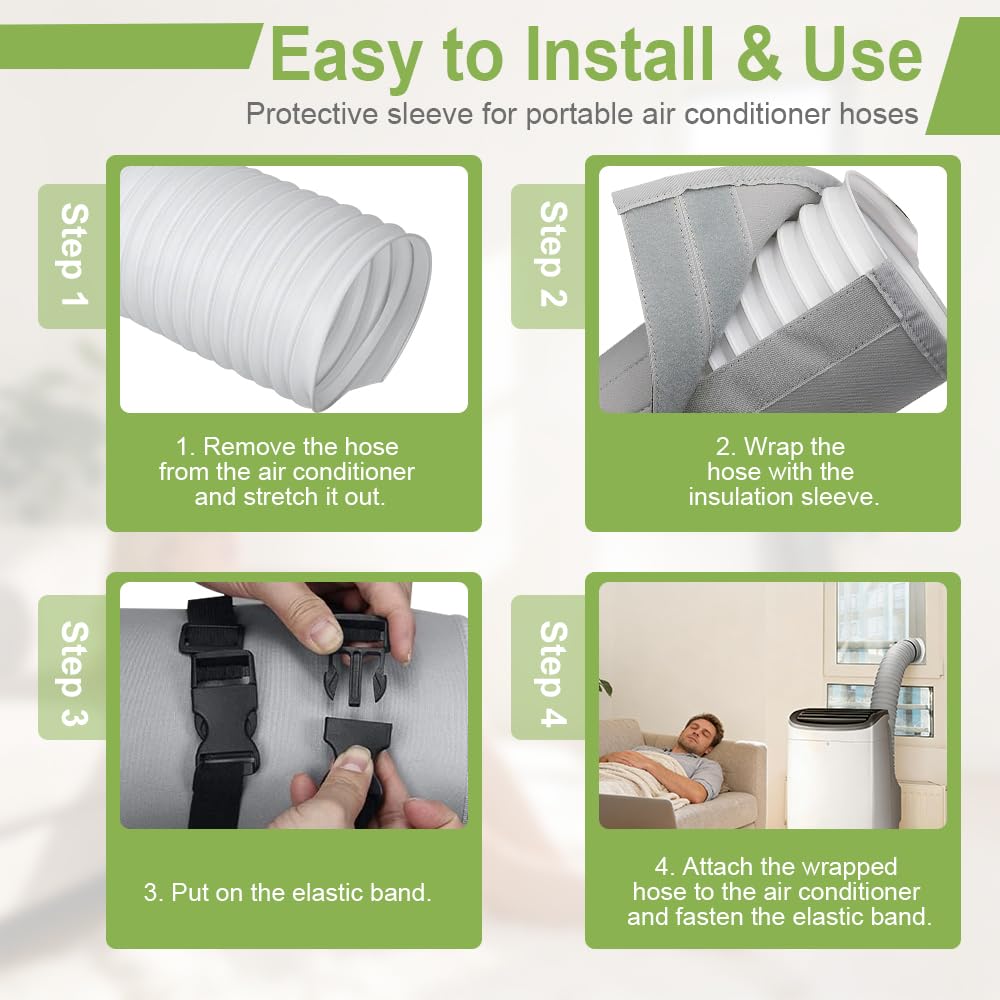 Easy to Install & Use

Protective sleeve for portable air conditioner hoses

Step 1

1. Remove the hose from the air conditioner and stretch it out.

Step 2

2. Wrap the hose with the insulation sleeve.

Step 3

3. Put on the elastic band.

Step 4

4. Attach the wrapped hose to the air conditioner and fasten the elastic band.