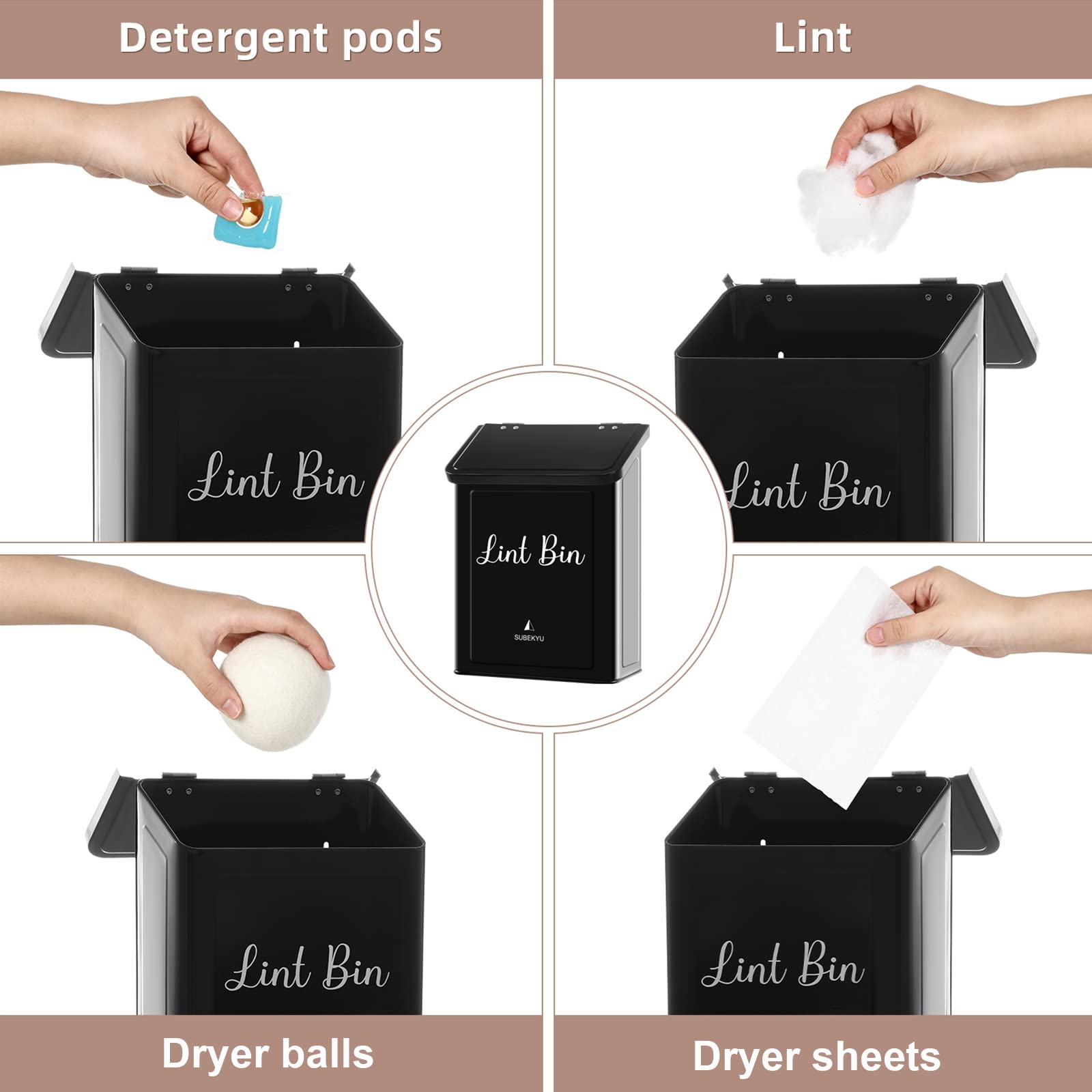 Detergent pods

Lint

Lint Bin

Lint Bin

Lint Bin

SUBEKYU

Lint Bin

Lint Bin

Dryer balls

Dryer sheets