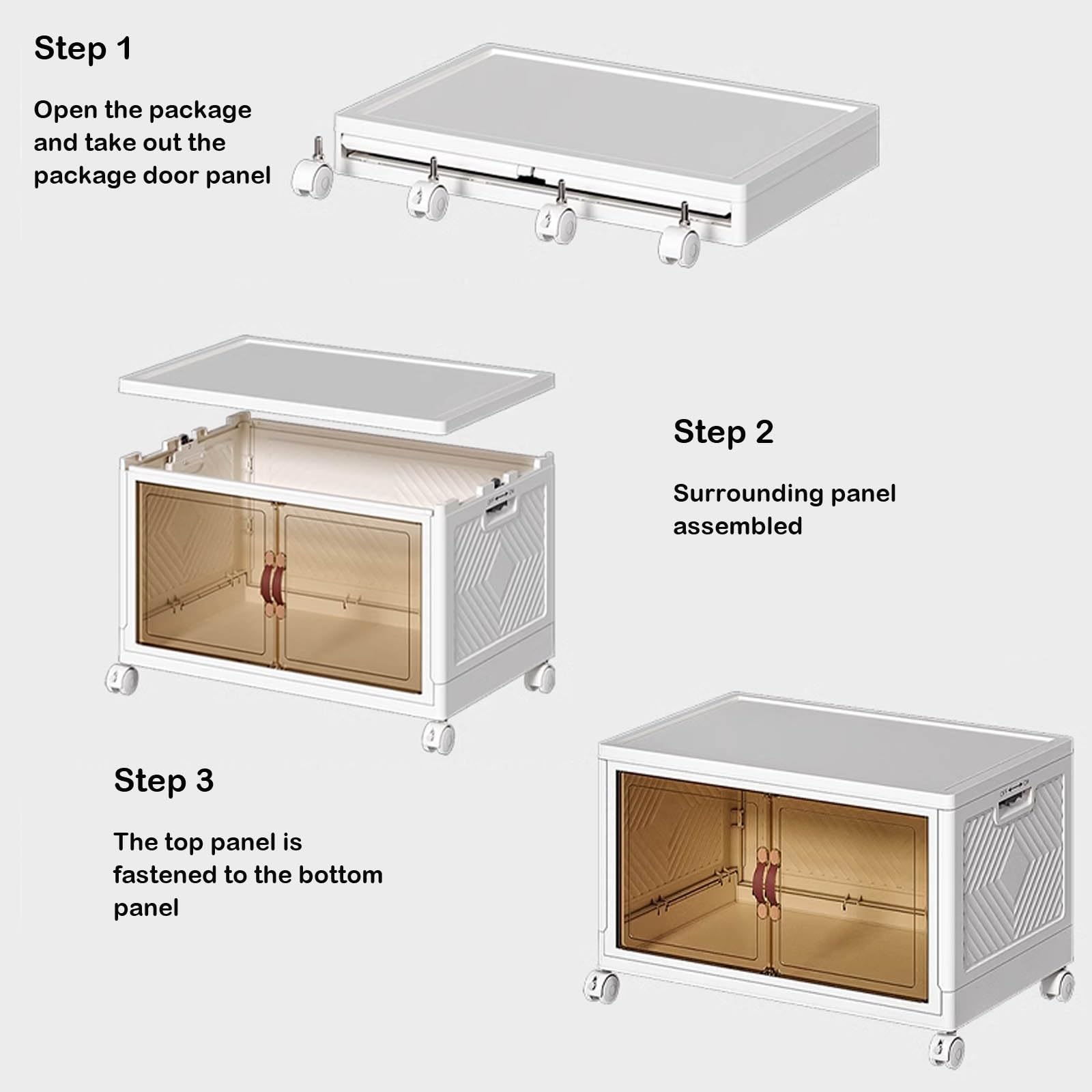 Step 1

Open the package and take out the package door panel

Step 2

Surrounding panel assembled

Step 3

The top panel is fastened to the bottom panel