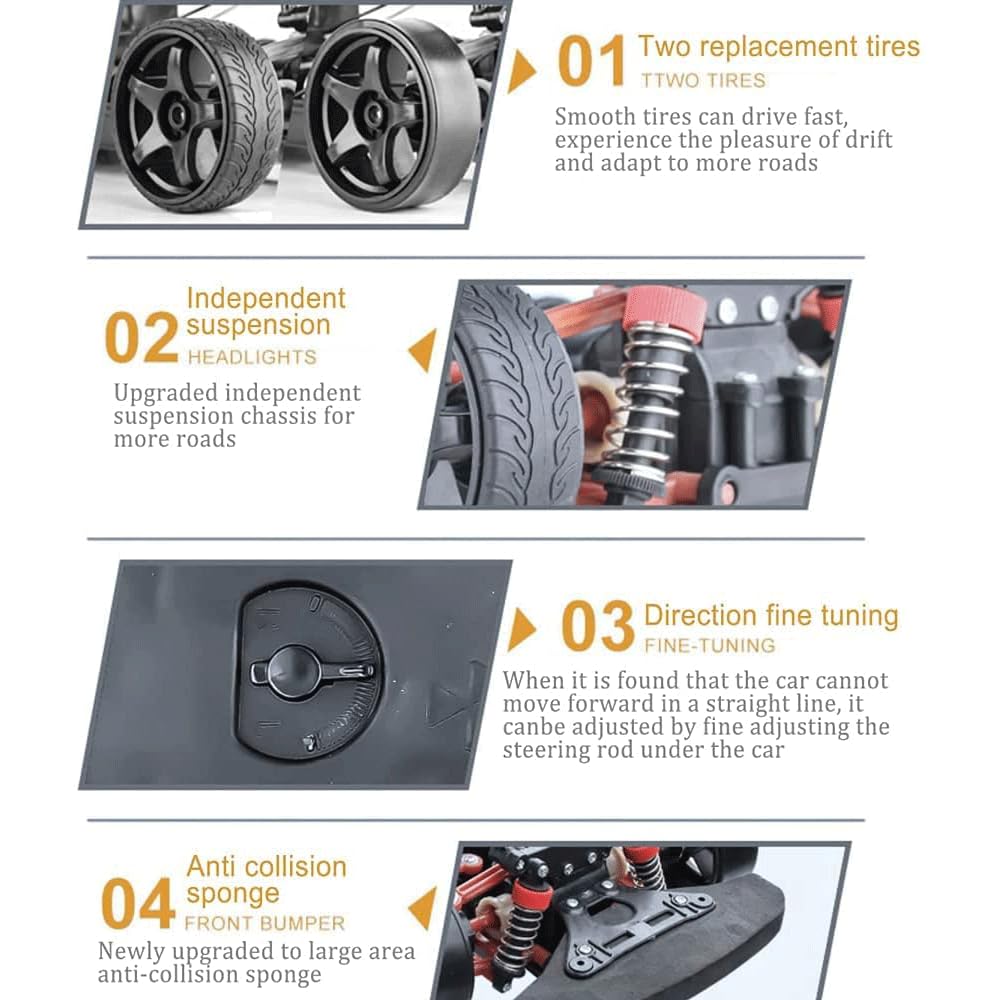 01 Two replacement tires
TTWO TIRES
Smooth tires can drive fast, experience the pleasure of drift and adapt to more roads

02 Independent suspension
HEADLIGHTS
Upgraded independent suspension chassis for more roads

03 Direction fine tuning
FINE-TUNING
When it is found that the car cannot move forward in a straight line, it canbe adjusted by fine adjusting the steering rod under the car

04 Anti collision sponge
FRONT BUMPER
Newly upgraded to large area anti-collision sponge