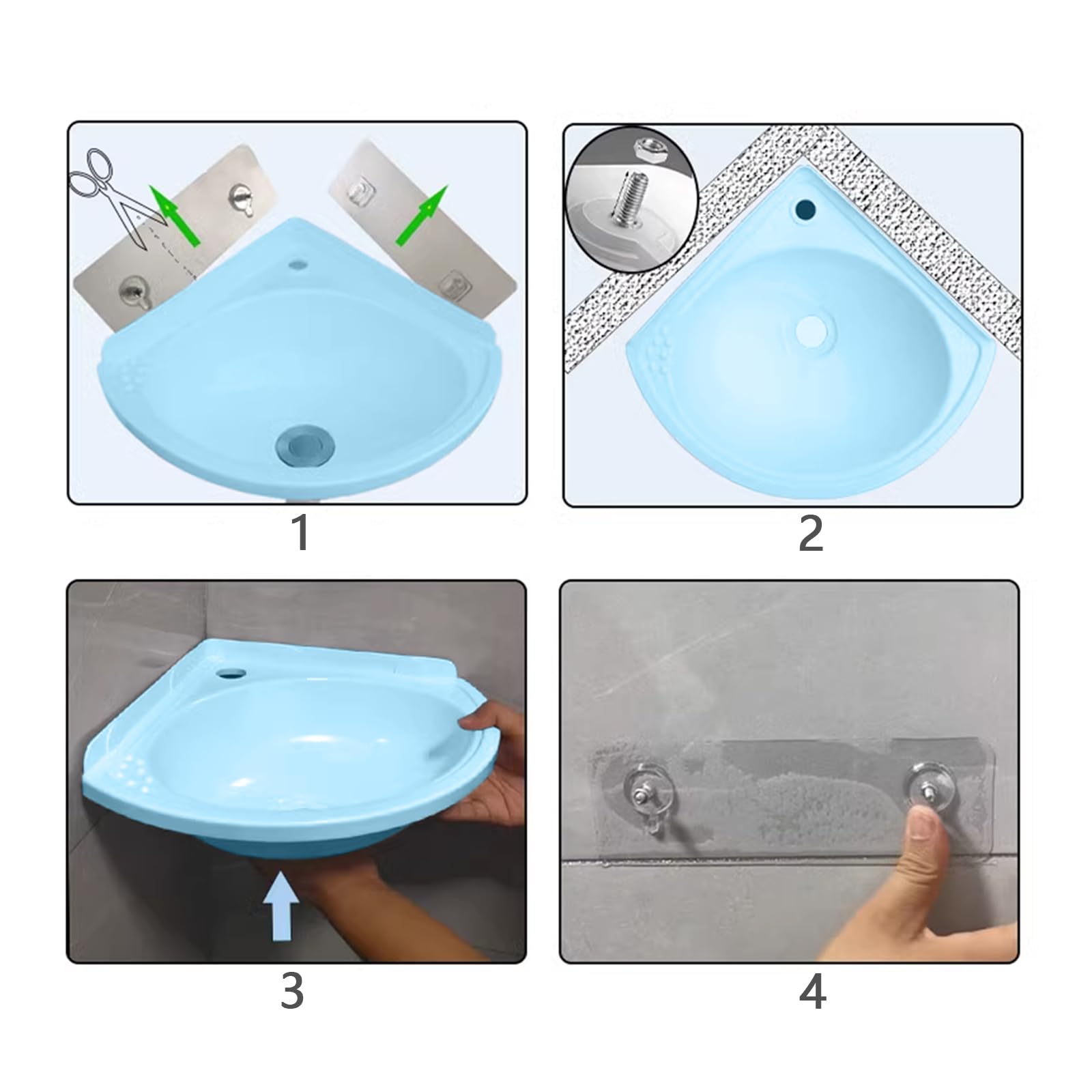 1

2

3

4