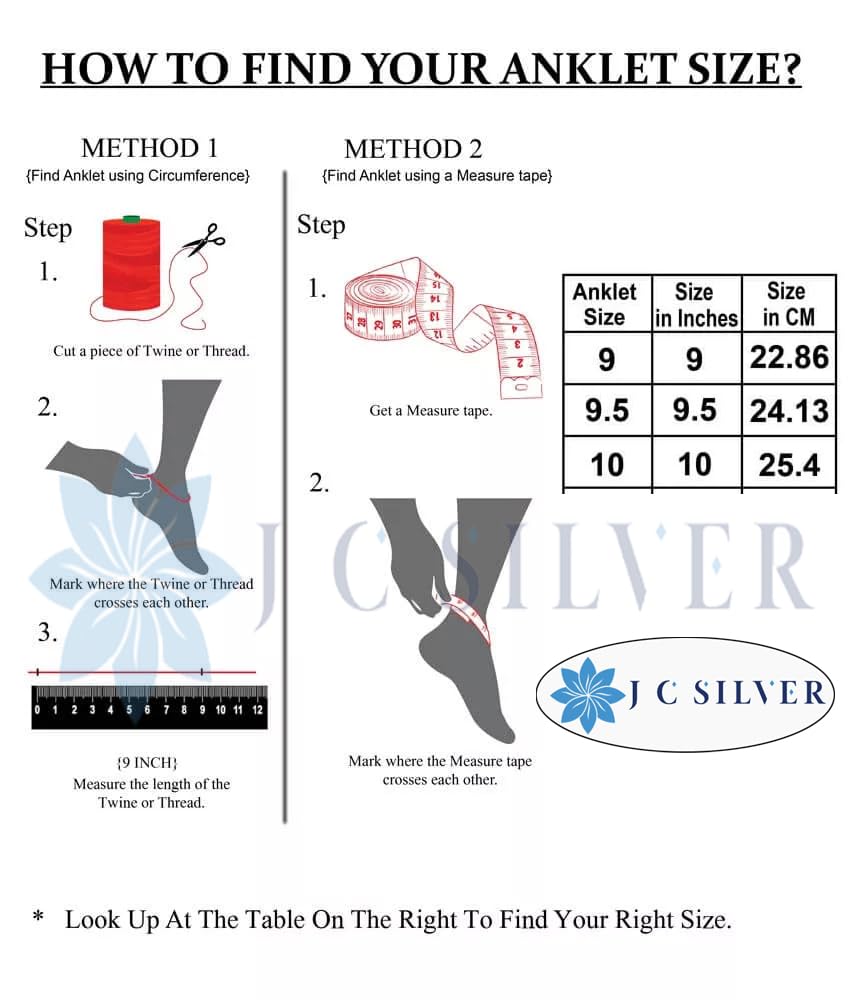 HOW TO FIND YOUR ANKLET SIZE?

METHOD 1
{Find Anklet using Circumference}

Step
1.

Cut a piece of Twine or Thread.

2.

Mark where the Twine or Thread crosses each other.

3.

0 1 2 3 4 5 6 7 8 9 10 11 12

{9 INCH}
Measure the length of the Twine or Thread.

METHOD 2
{Find Anklet using a Measure tape}

Step
1.

Get a Measure tape.

2.

Mark where the Measure tape crosses each other.

| Anklet Size | Size in Inches | Size in CM |
|---|---|---|
| 9 | 9 | 22.86 |
| 9.5 | 9.5 | 24.13 |
| 10 | 10 | 25.4 |

J C SILVER

J C SILVER

* Look Up At The Table On The Right To Find Your Right Size.