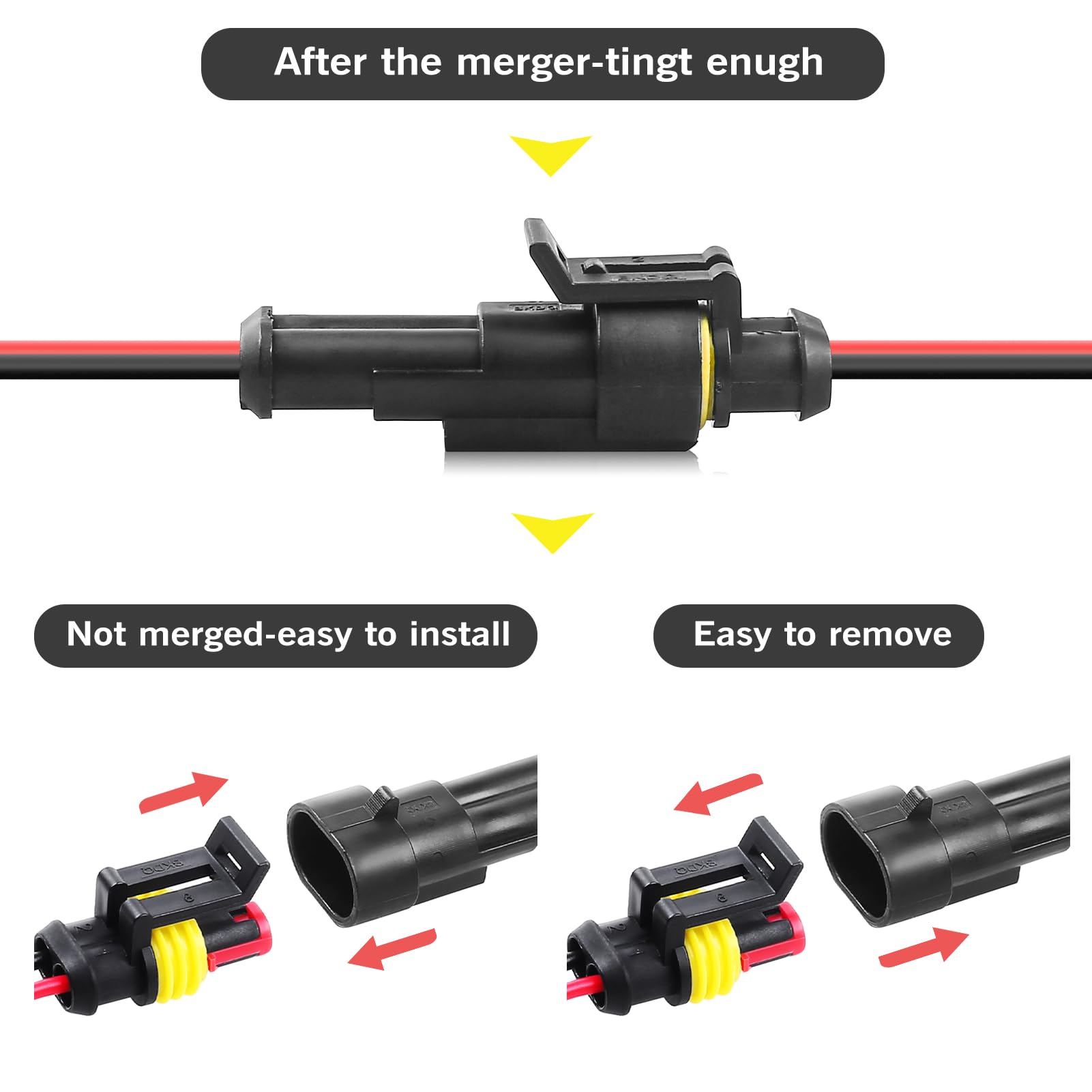 After the merger-tingt enugh

Not merged-easy to install

Easy to remove