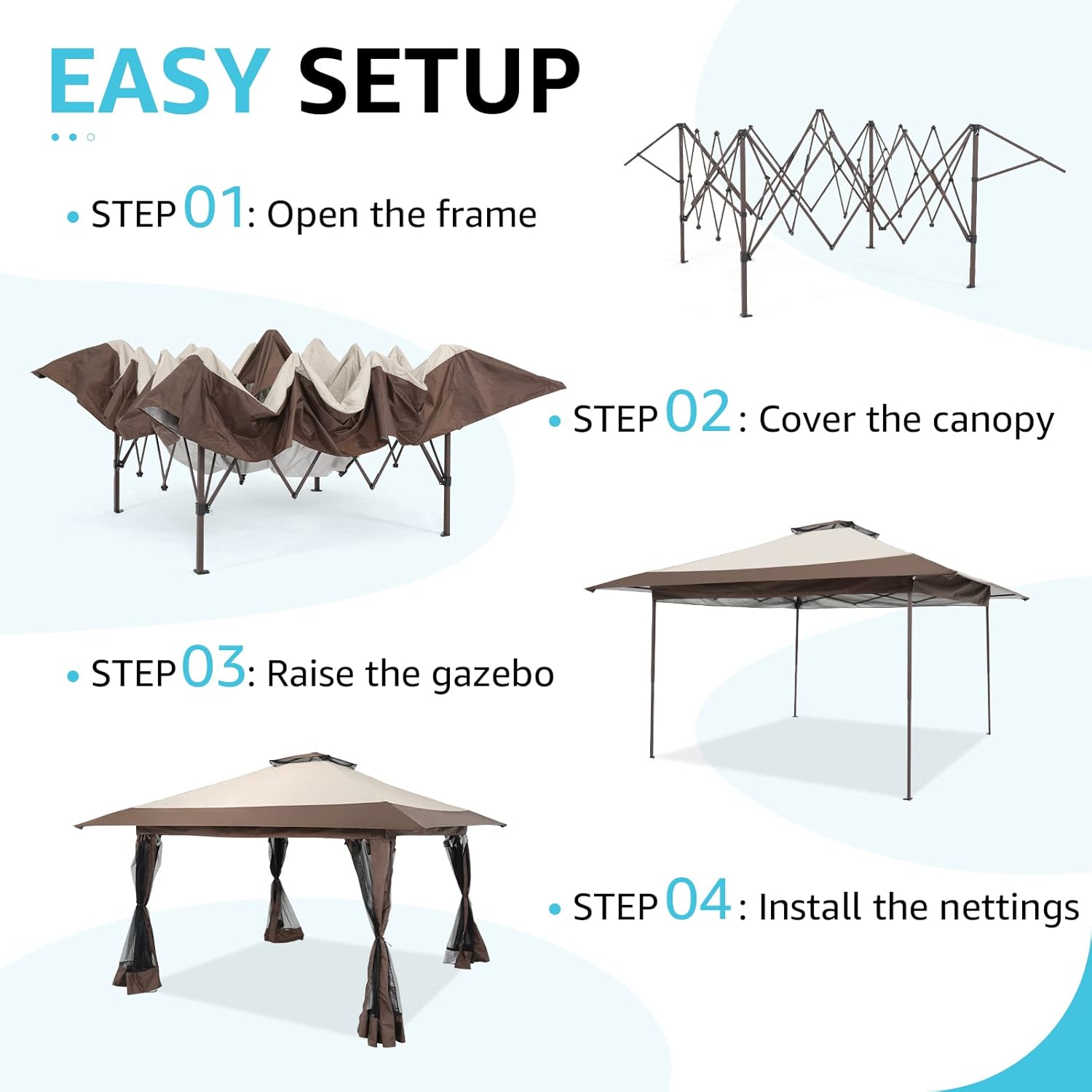 EASY SETUP

• STEP 01: Open the frame

• STEP 02: Cover the canopy

• STEP 03: Raise the gazebo

• STEP 04: Install the nettings